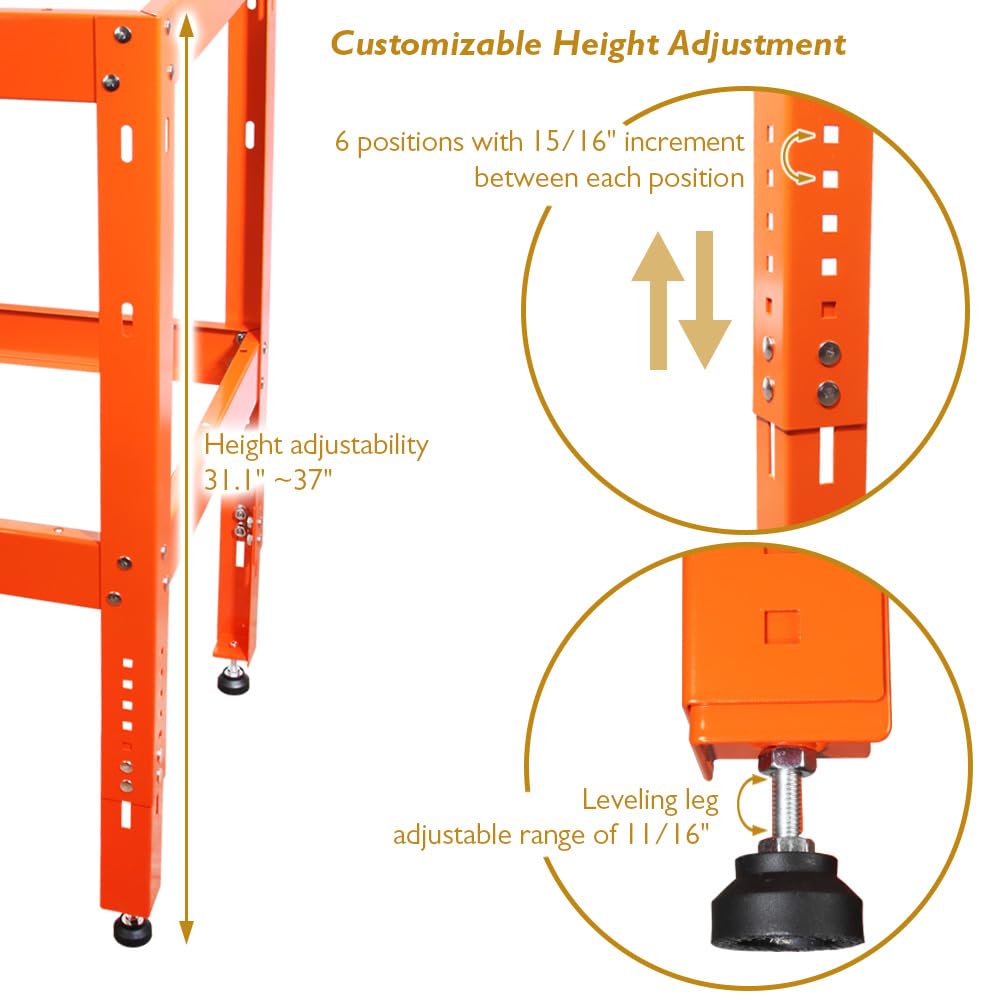 Customizable Height Adjustment

6 positions with 15/16" increment between each position

Height adjustability 31.1" ~37"

Leveling leg adjustable range of 11/16"