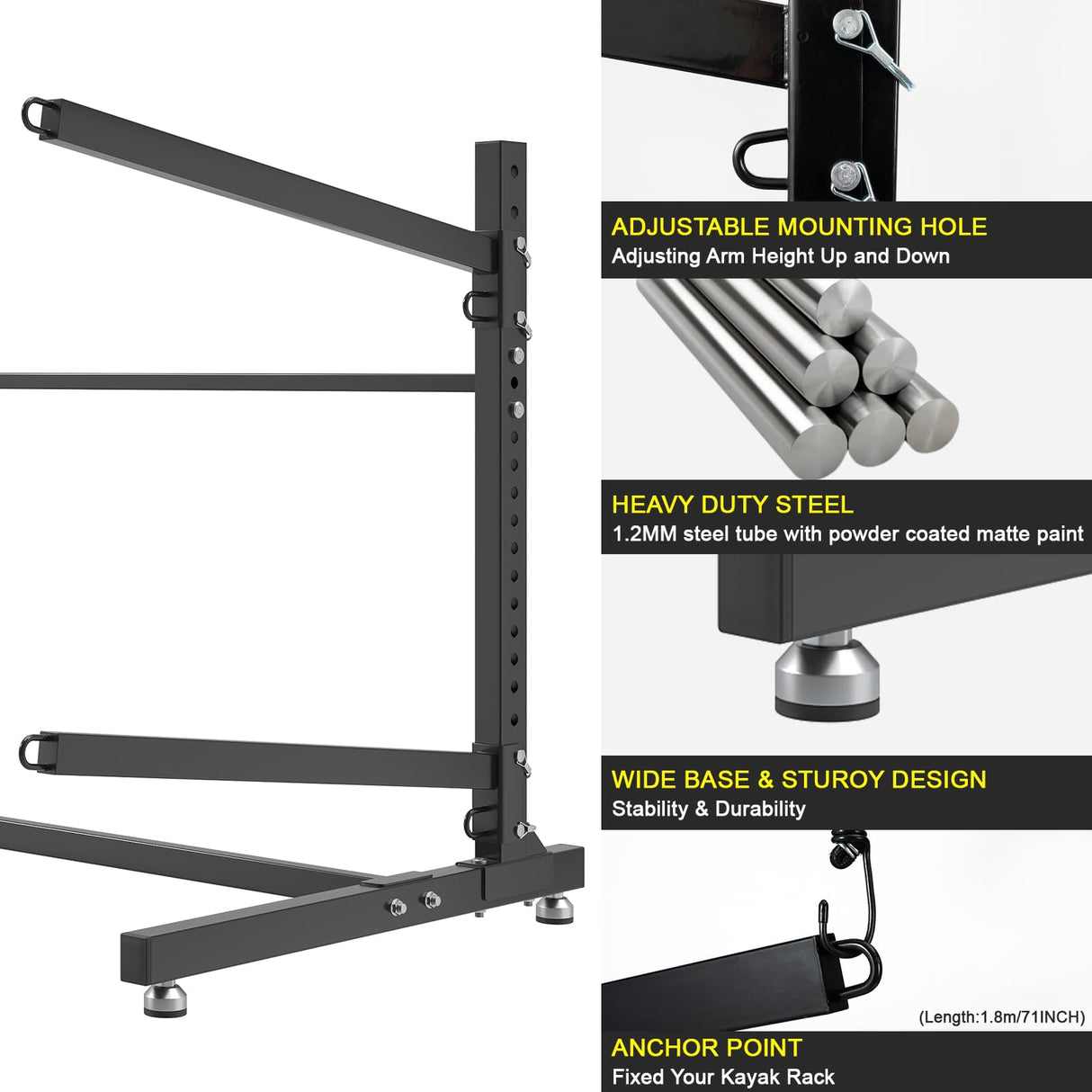 ADJUSTABLE MOUNTING HOLE
Adjusting Arm Height Up and Down

HEAVY DUTY STEEL
1.2MM steel tube with powder coated matte paint

WIDE BASE & STUROY DESIGN
Stability & Durability

(Length:1.8m/71INCH)

ANCHOR POINT
Fixed Your Kayak Rack