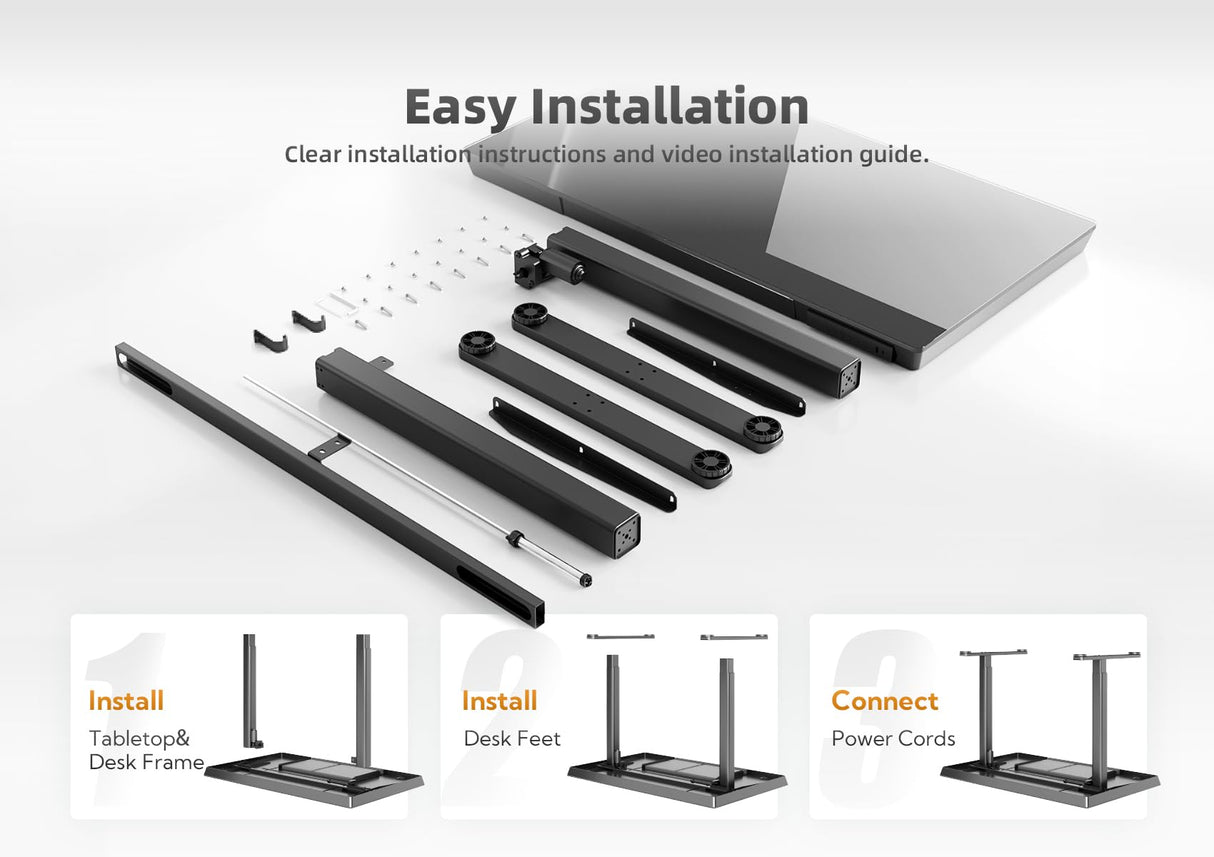 Easy Installation

Clear installation instructions and video installation guide.

1
Install
Tabletop& Desk Frame

2
Install
Desk Feet

3
Connect
Power Cords