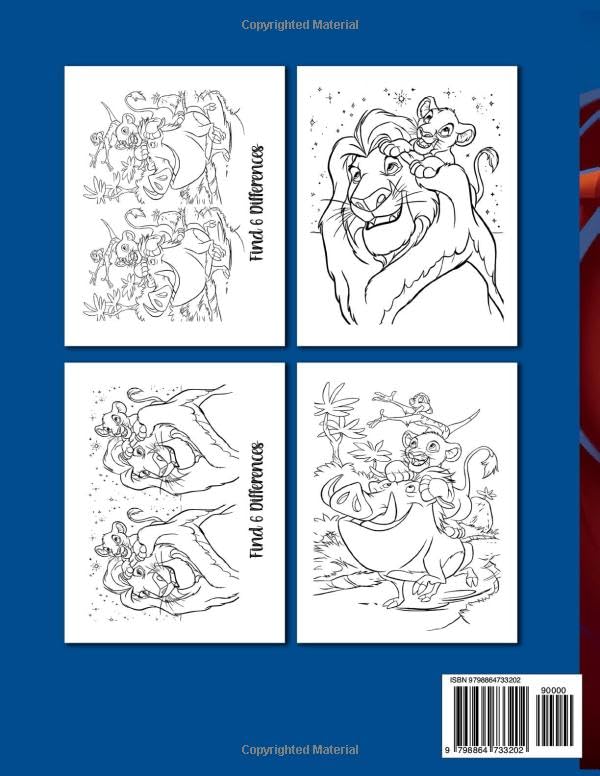 Copyrighted Material

Find 6 Differences

Find 6 Differences

ISBN 9798864733202

90000

9 798864 733202

Copyrighted Material