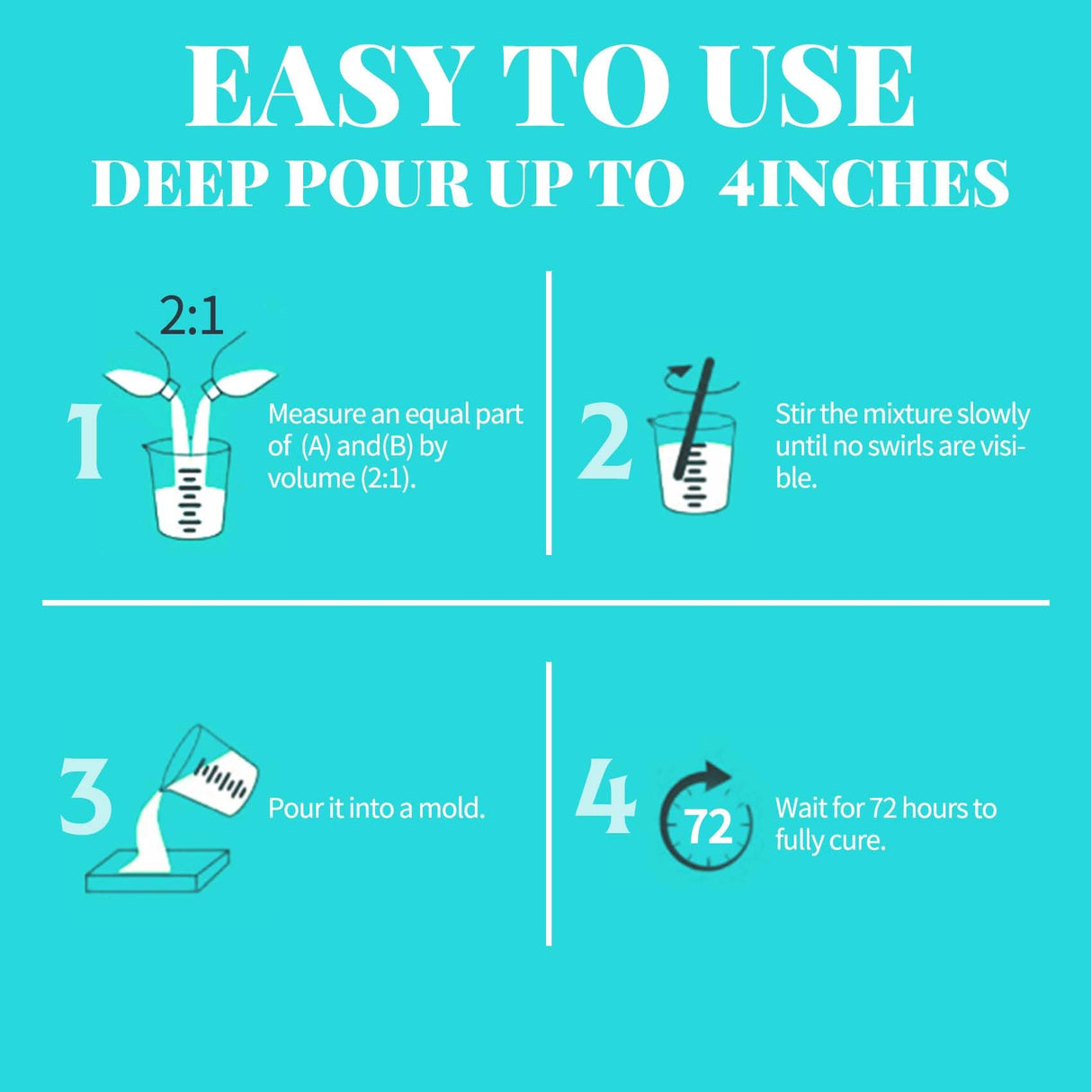 EASY TO USE
DEEP POUR UP TO 4INCHES

2:1

1 Measure an equal part of (A) and(B) by volume (2:1).

2 Stir the mixture slowly until no swirls are visible.

3 Pour it into a mold.

4 72 Wait for 72 hours to fully cure.