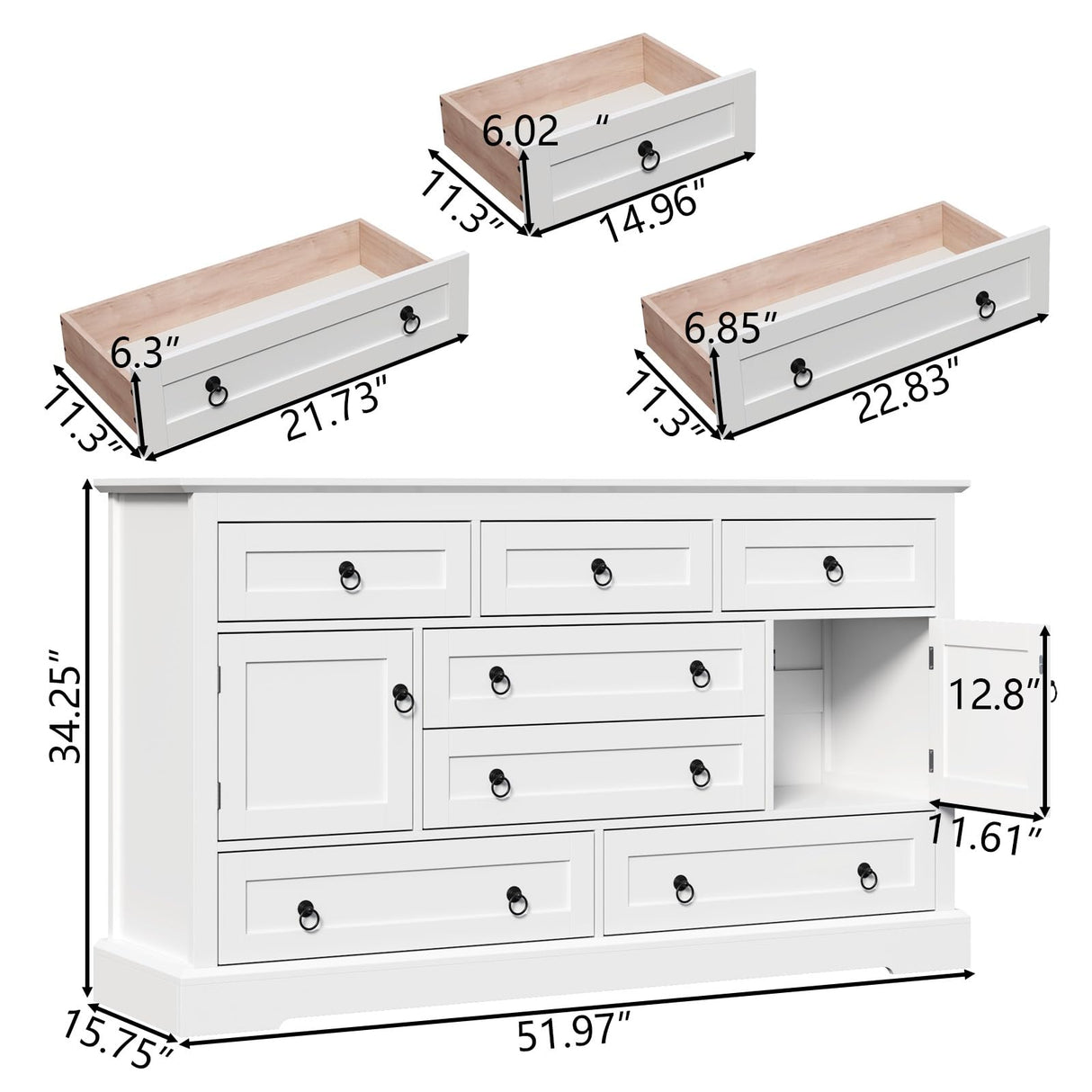 6.02 ″
11.3″
14.96″
6.3″
11.3″
21.73″
6.85″
11.3″
22.83″
34.25″
12.8″
11.61″
15.75″
51.97″