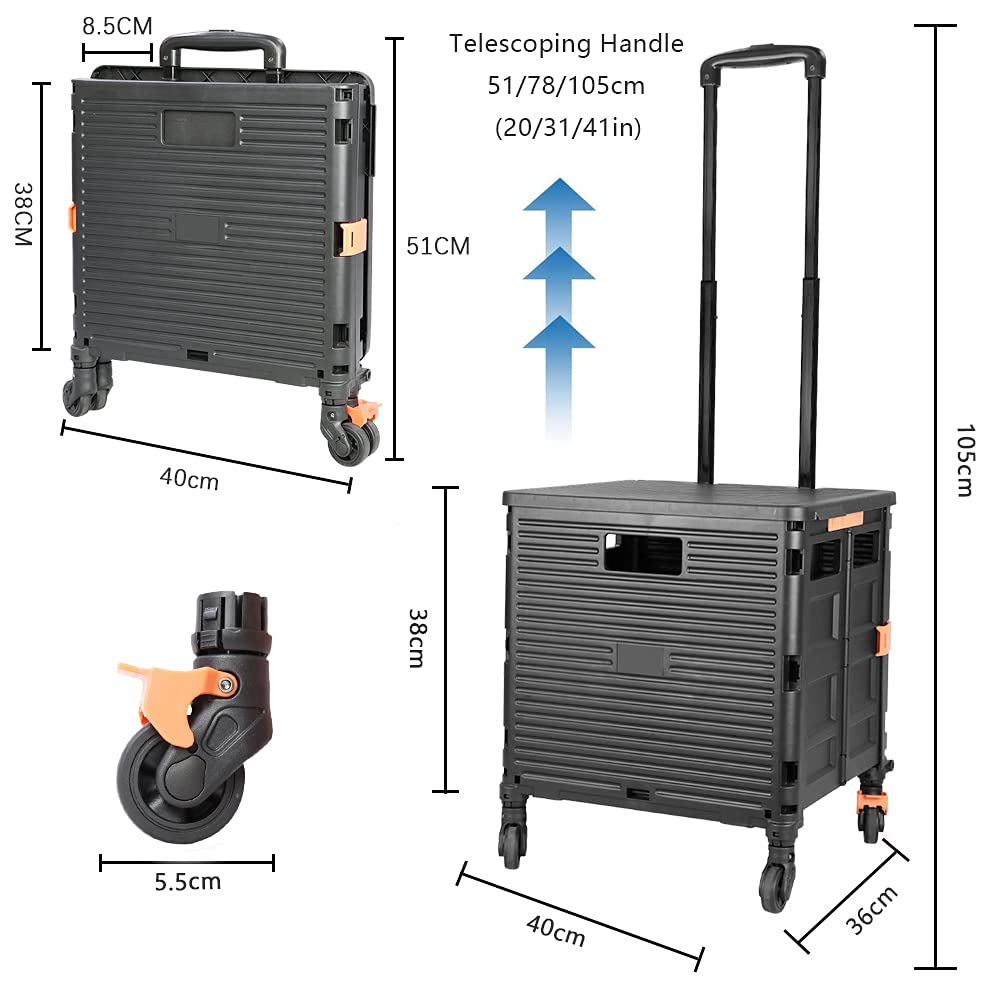 8.5CM
Telescoping Handle
51/78/105cm
(20/31/41in)
38CM
51CM
40cm
105cm
38cm
5.5cm
40cm
36cm