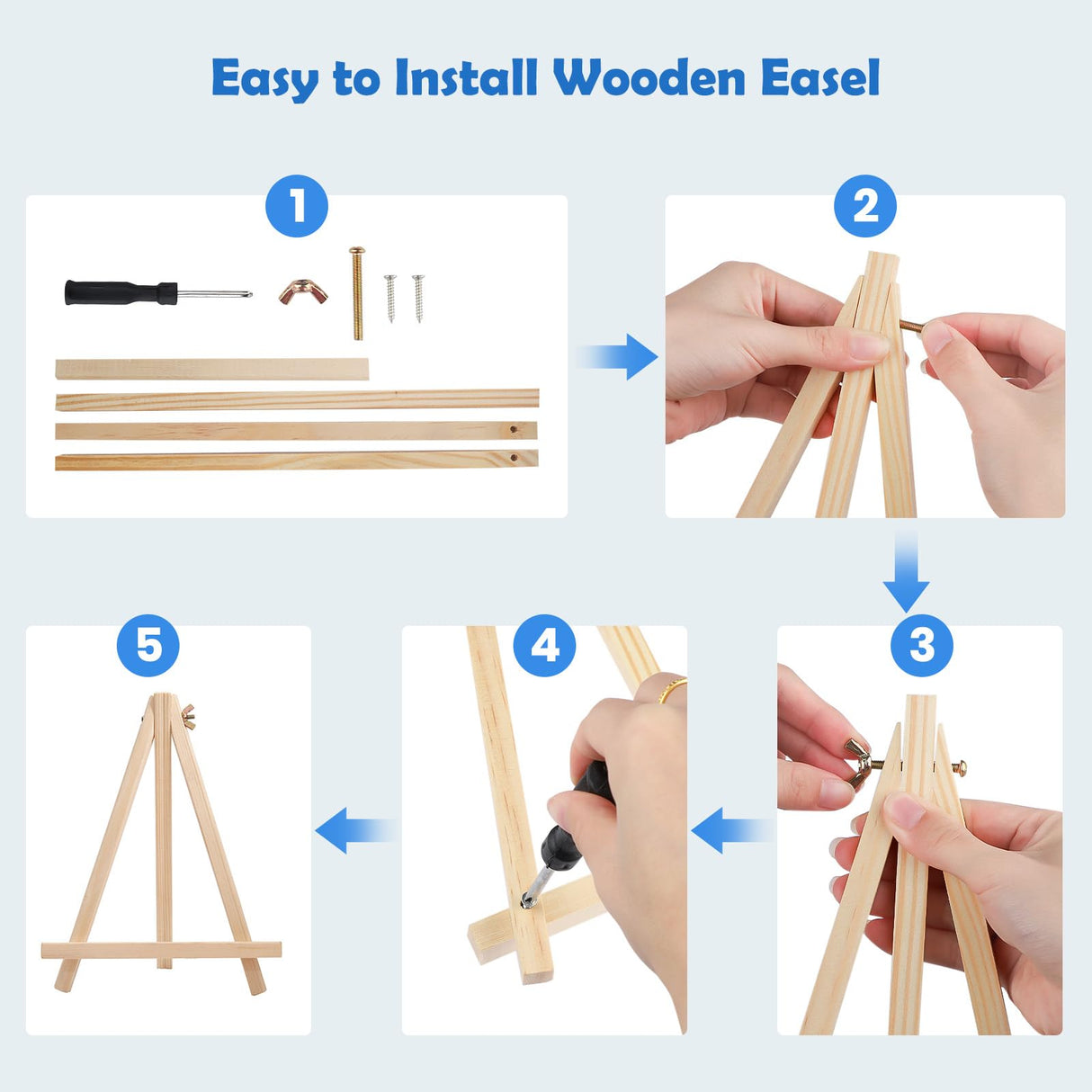 Easy to Install Wooden Easel

1

2

3

4

5