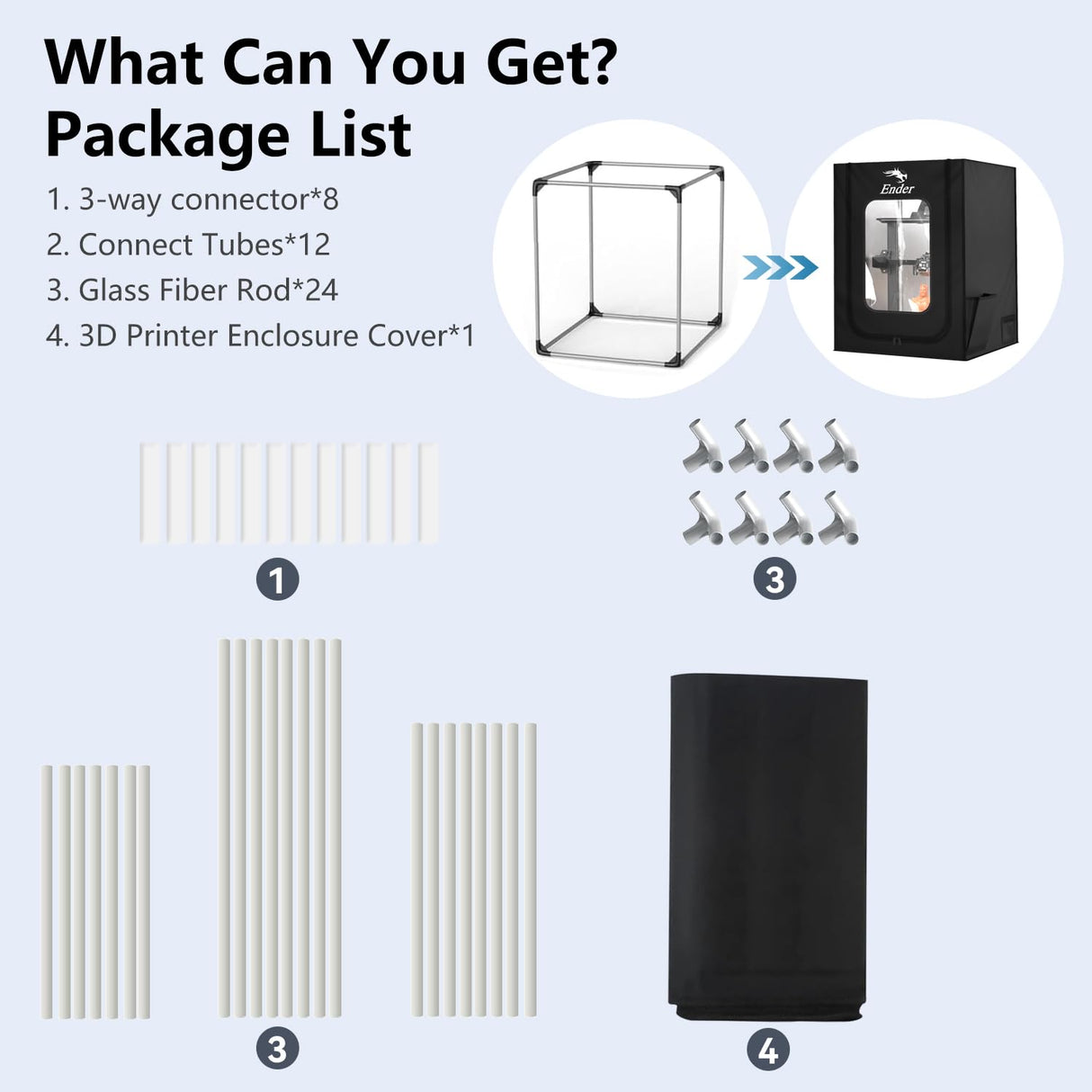 What Can You Get?
Package List

1. 3-way connector*8
2. Connect Tubes*12
3. Glass Fiber Rod*24
4. 3D Printer Enclosure Cover*1

Ender

1

3

3

4