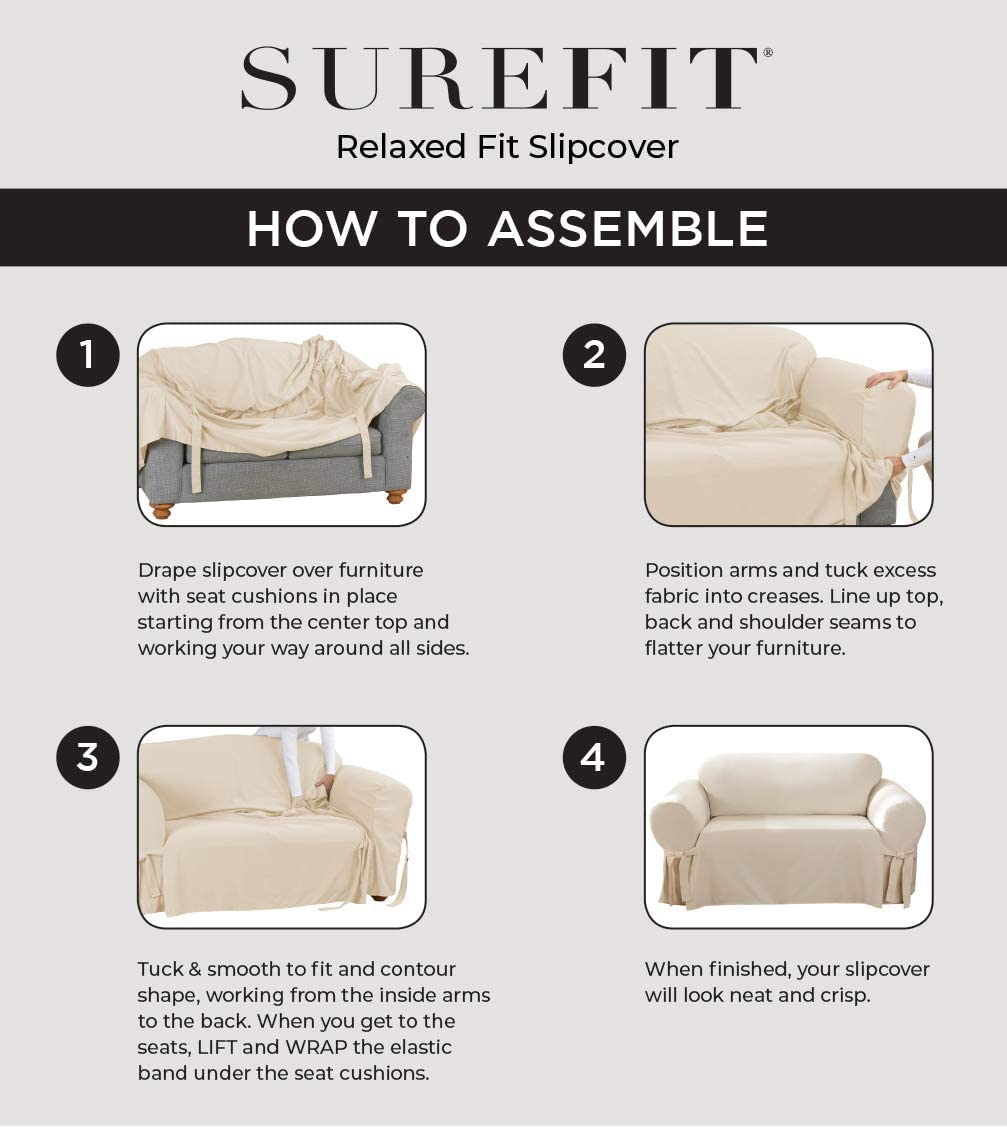 SUREFIT®
Relaxed Fit Slipcover

HOW TO ASSEMBLE

1

Drape slipcover over furniture with seat cushions in place starting from the center top and working your way around all sides.

2

Position arms and tuck excess fabric into creases. Line up top, back and shoulder seams to flatter your furniture.

3

Tuck & smooth to fit and contour shape, working from the inside arms to the back. When you get to the seats, LIFT and WRAP the elastic band under the seat cushions.

4

When finished, your slipcover will look neat and crisp.