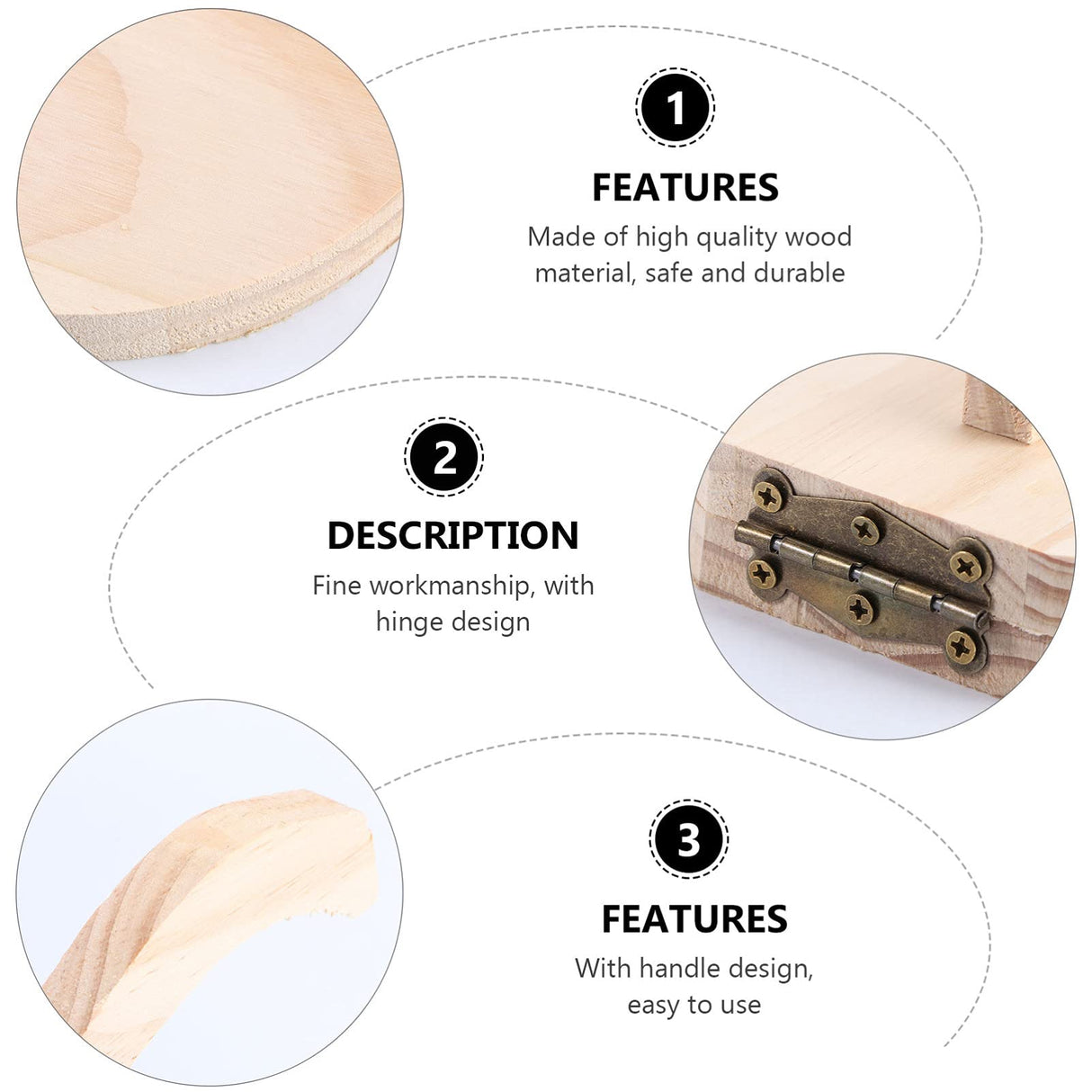 1

FEATURES

Made of high quality wood material, safe and durable

2

DESCRIPTION

Fine workmanship, with hinge design

3

FEATURES

With handle design, easy to use