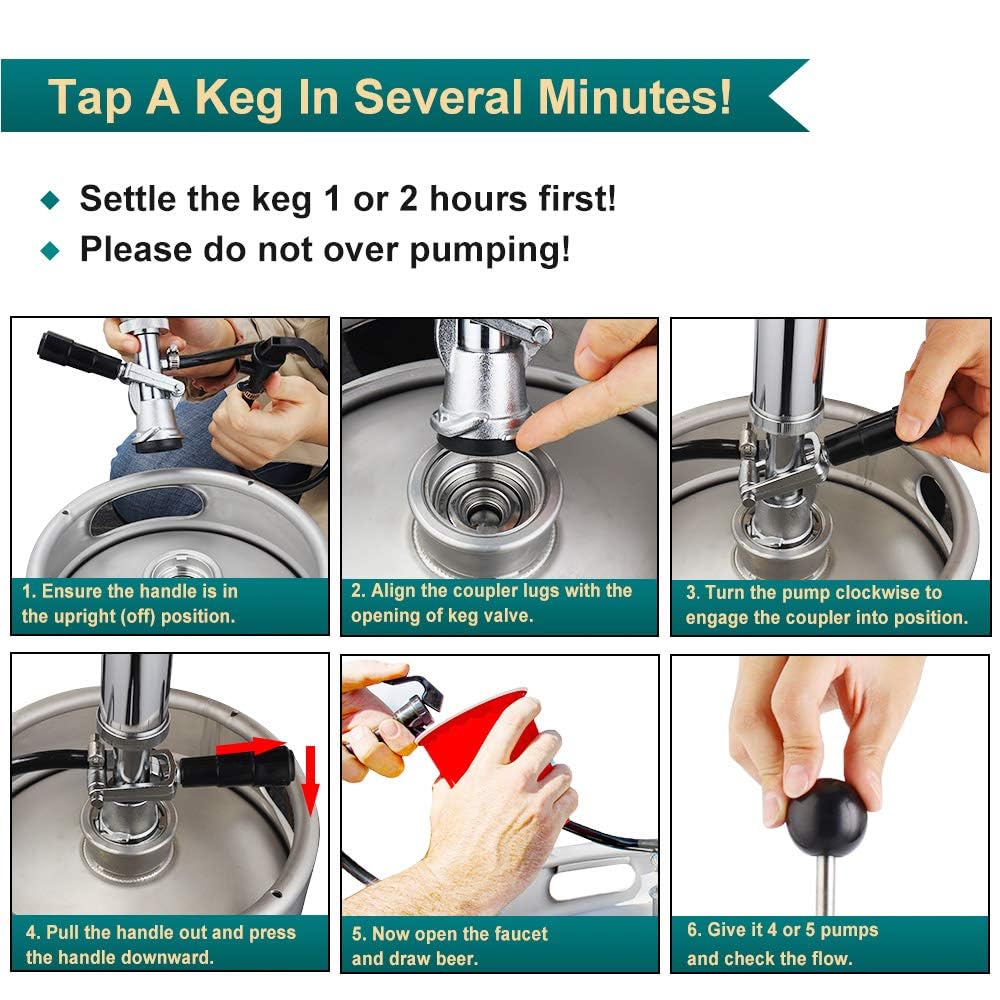 Tap A Keg In Several Minutes!

◆ Settle the keg 1 or 2 hours first!
◆ Please do not over pumping!

1. Ensure the handle is in the upright (off) position.

2. Align the coupler lugs with the opening of keg valve.

3. Turn the pump clockwise to engage the coupler into position.

4. Pull the handle out and press the handle downward.

5. Now open the faucet and draw beer.

6. Give it 4 or 5 pumps and check the flow.