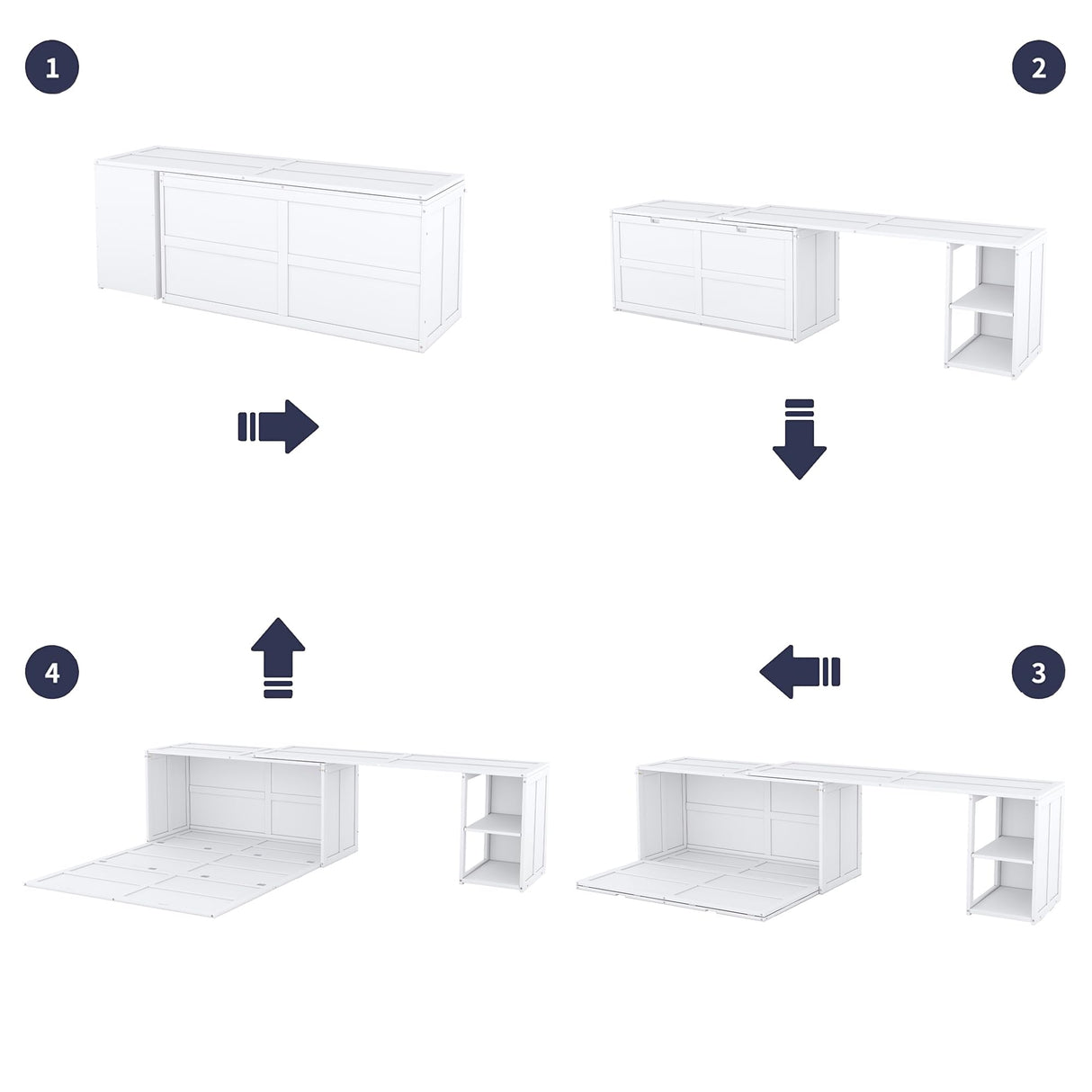 1

2

4

3