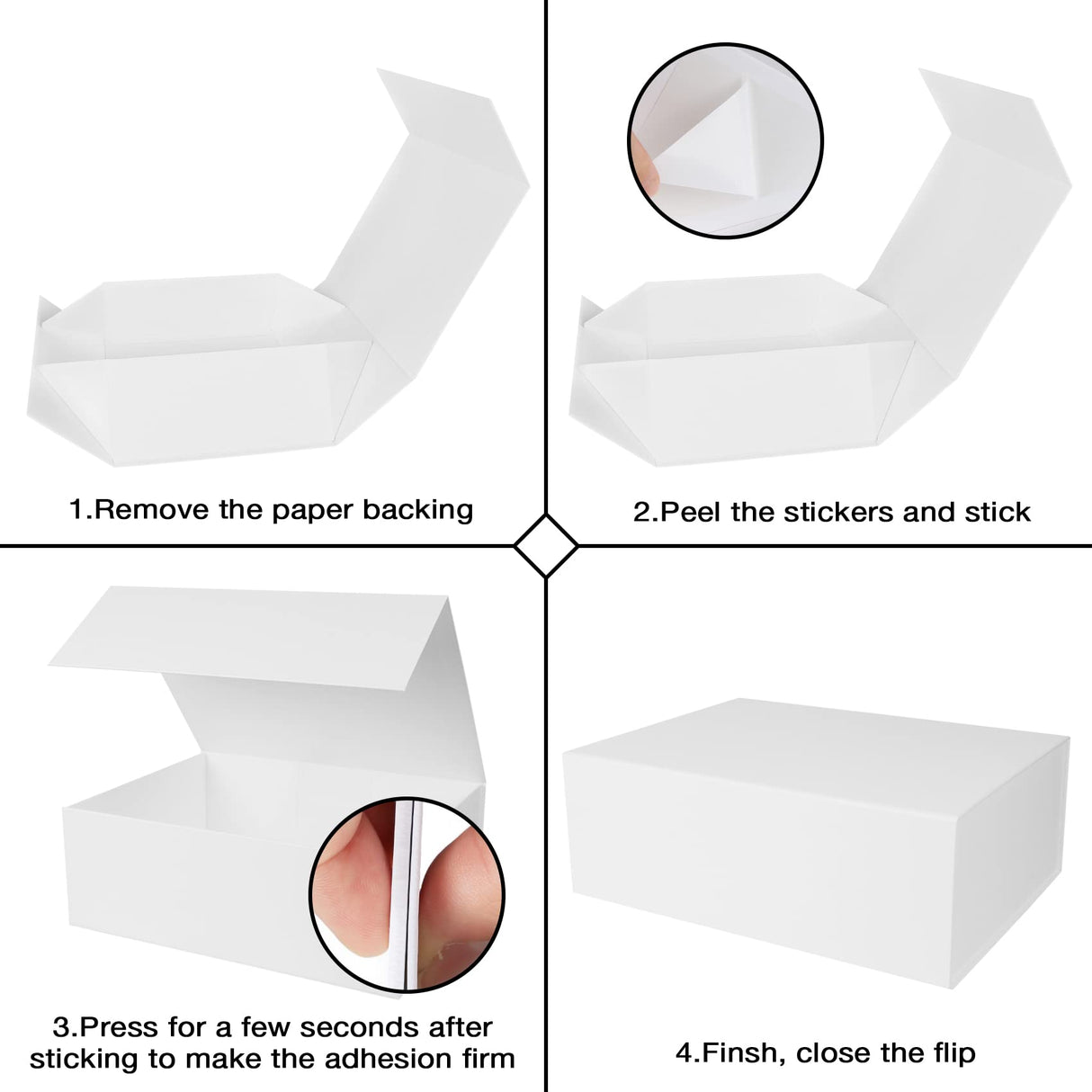 1.Remove the paper backing

2.Peel the stickers and stick

3.Press for a few seconds after sticking to make the adhesion firm

4.Finsh, close the flip