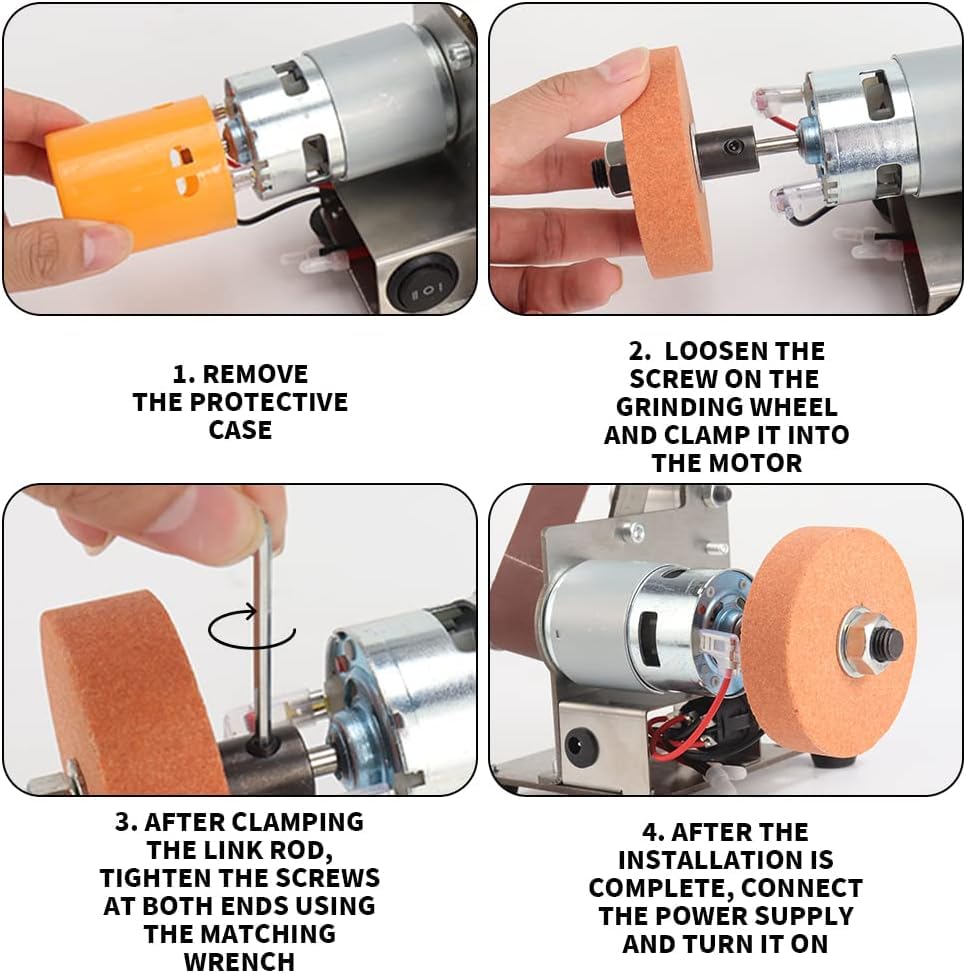 1. REMOVE THE PROTECTIVE CASE

2. LOOSEN THE SCREW ON THE GRINDING WHEEL AND CLAMP IT INTO THE MOTOR

3. AFTER CLAMPING THE LINK ROD, TIGHTEN THE SCREWS AT BOTH ENDS USING THE MATCHING WRENCH

4. AFTER THE INSTALLATION IS COMPLETE, CONNECT THE POWER SUPPLY AND TURN IT ON