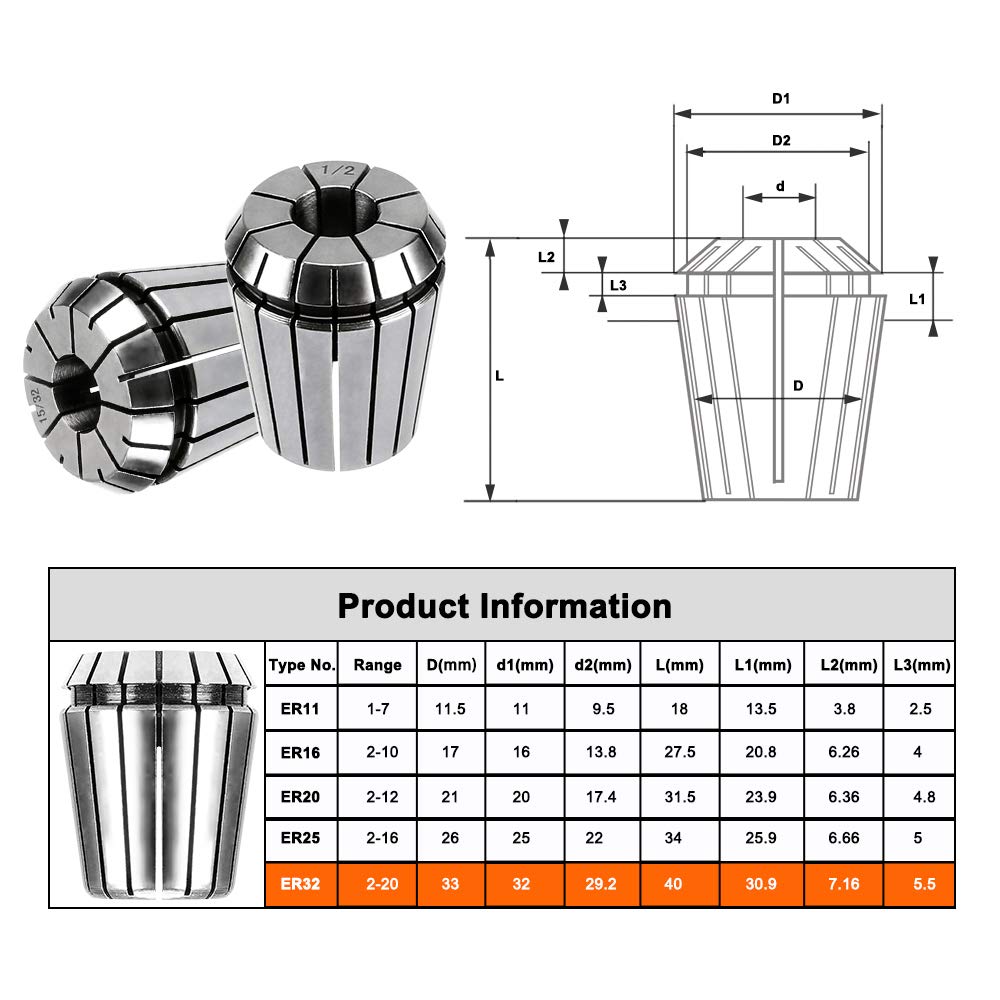 1/2

15/32

D1

D2

d

L2

L3

L1

L

D

Product Information

| Type No. | Range | D(mm) | d1(mm) | d2(mm) | L(mm) | L1(mm) | L2(mm) | L3(mm) |
|---|---|---|---|---|---|---|---|---|
| ER11 | 1-7 | 11.5 | 11 | 9.5 | 18 | 13.5 | 3.8 | 2.5 |
| ER16 | 2-10 | 17 | 16 | 13.8 | 27.5 | 20.8 | 6.26 | 4 |
| ER20 | 2-12 | 21 | 20 | 17.4 | 31.5 | 23.9 | 6.36 | 4.8 |
| ER25 | 2-16 | 26 | 25 | 22 | 34 | 25.9 | 6.66 | 5 |
| ER32 | 2-20 | 33 | 32 | 29.2 | 40 | 30.9 | 7.16 | 5.5 |