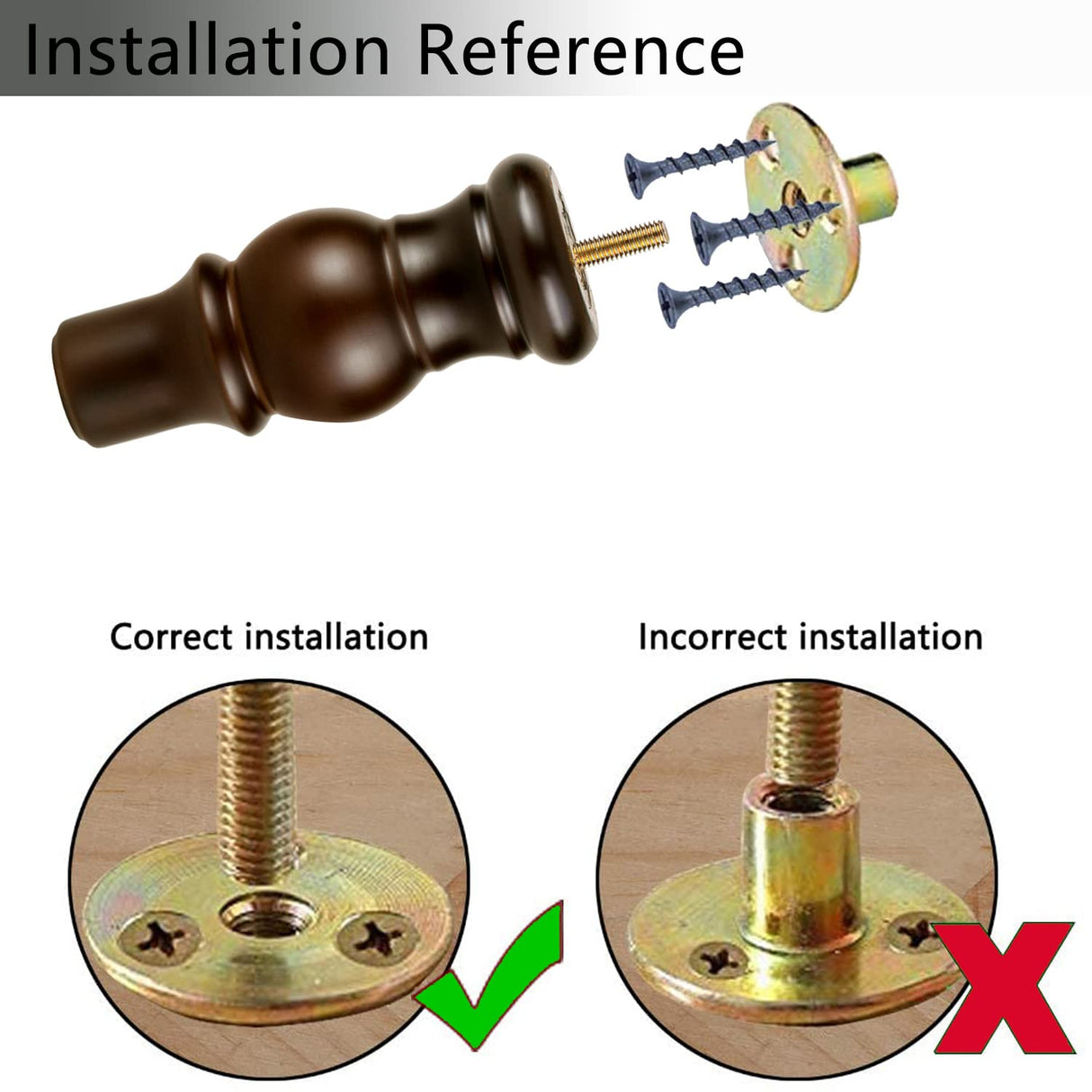 Installation Reference

Correct installation

Incorrect installation