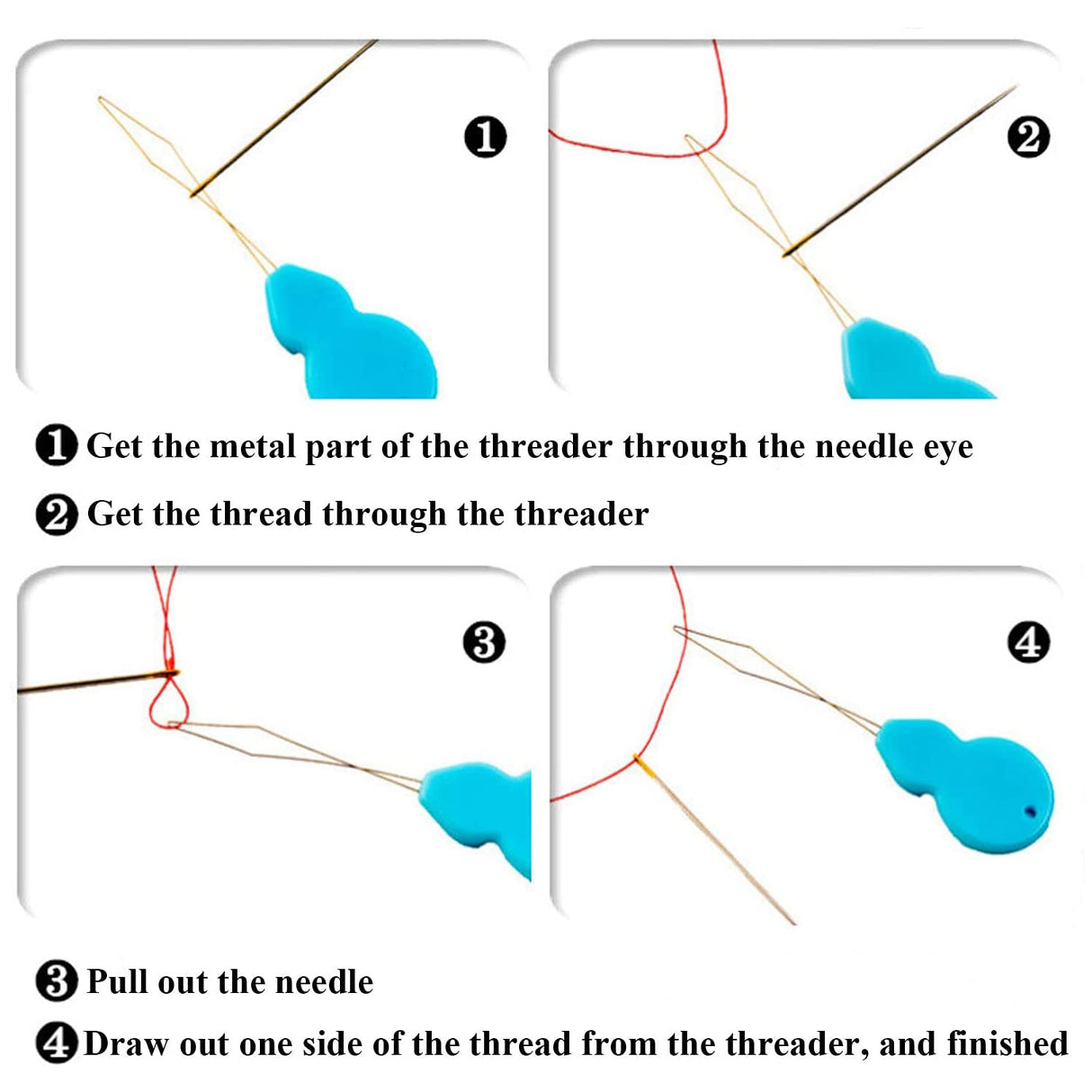 ❶

❷

❶ Get the metal part of the threader through the needle eye

❷ Get the thread through the threader

❸

❹

❸ Pull out the needle

❹ Draw out one side of the thread from the threader, and finished