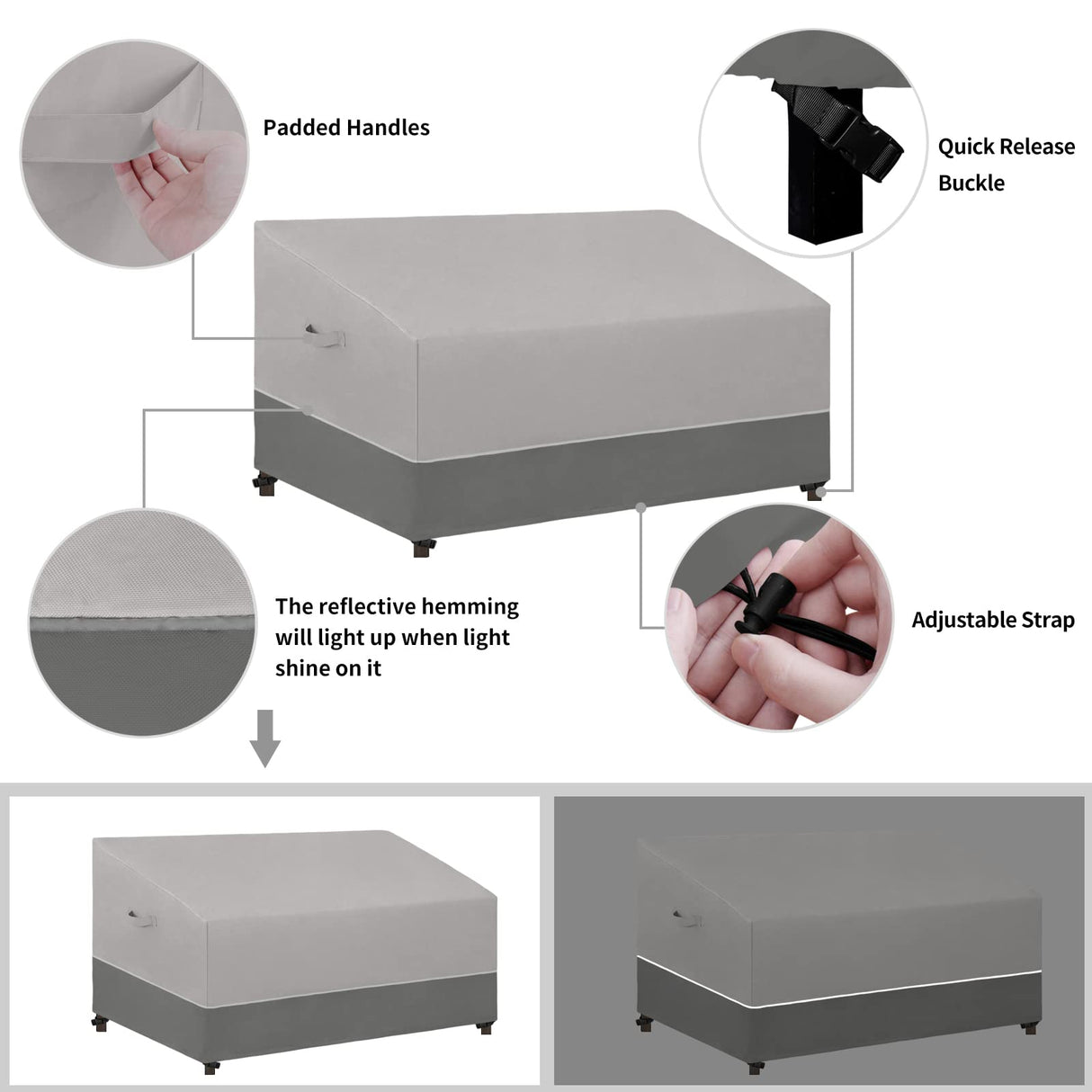 Padded Handles

Quick Release Buckle

The reflective hemming will light up when light shine on it

Adjustable Strap