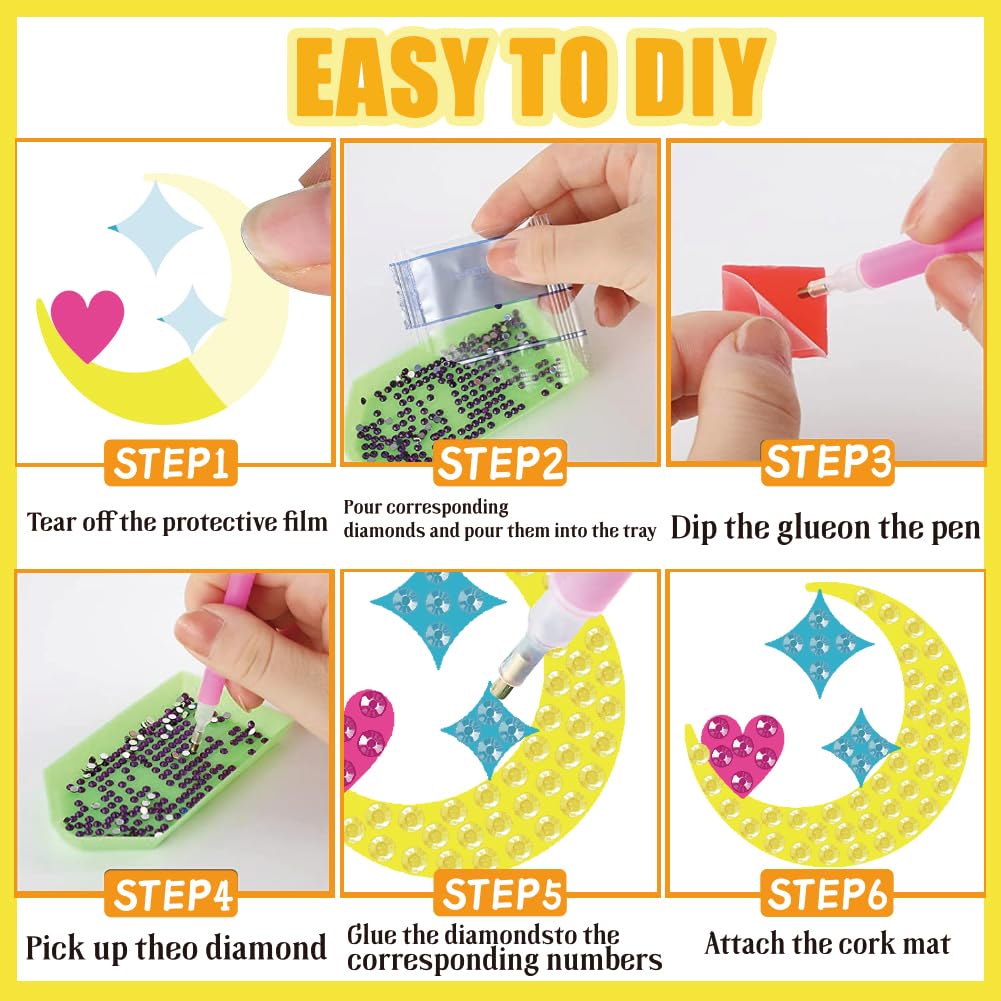 EASY TO DIY

STEP1

Tear off the protective film

STEP2

Pour corresponding diamonds and pour them into the tray

STEP3

Dip the glueon the pen

STEP4

Pick up theo diamond

STEP5

Glue the diamondsto the corresponding numbers

STEP6

Attach the cork mat