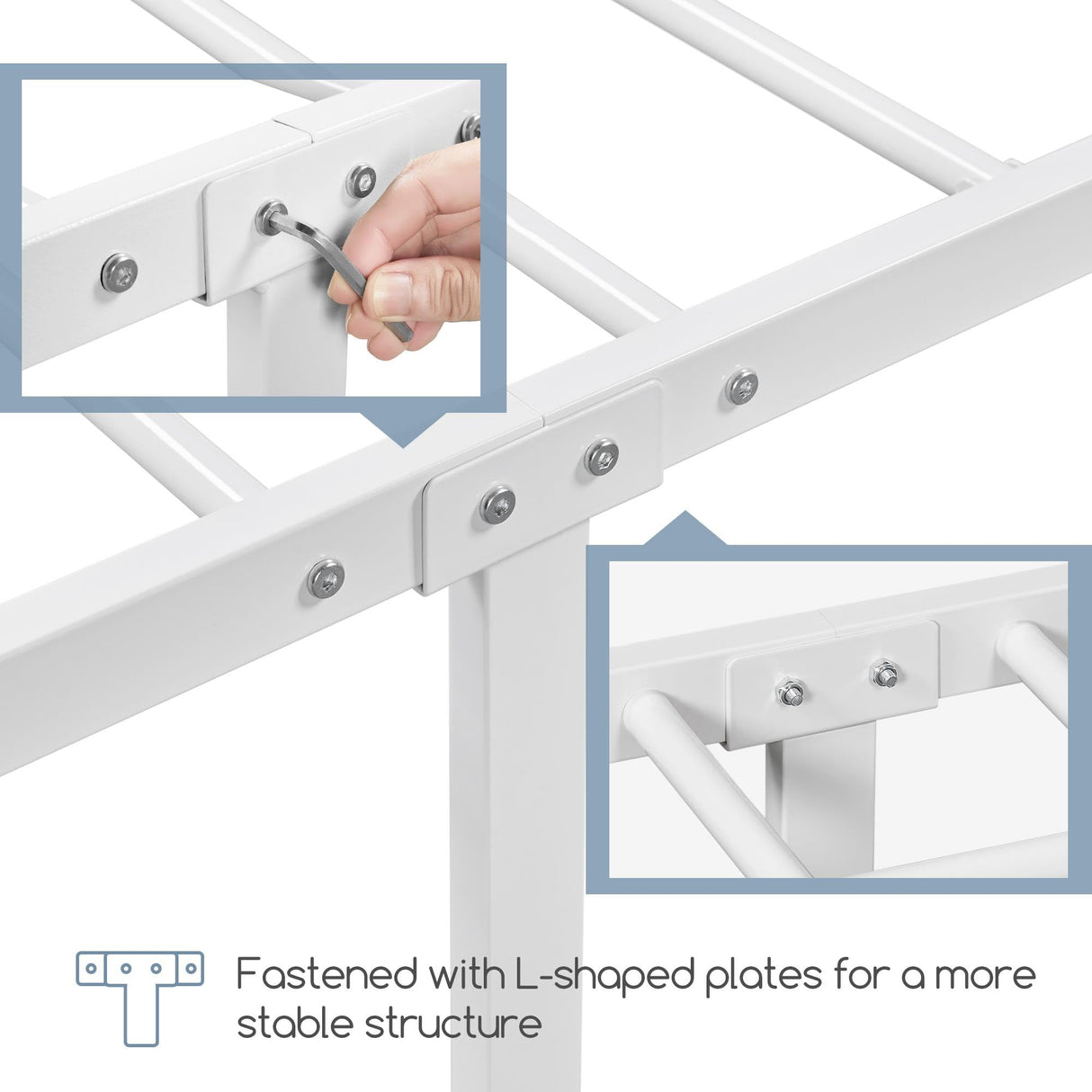 Fastened with L-shaped plates for a more stable structure