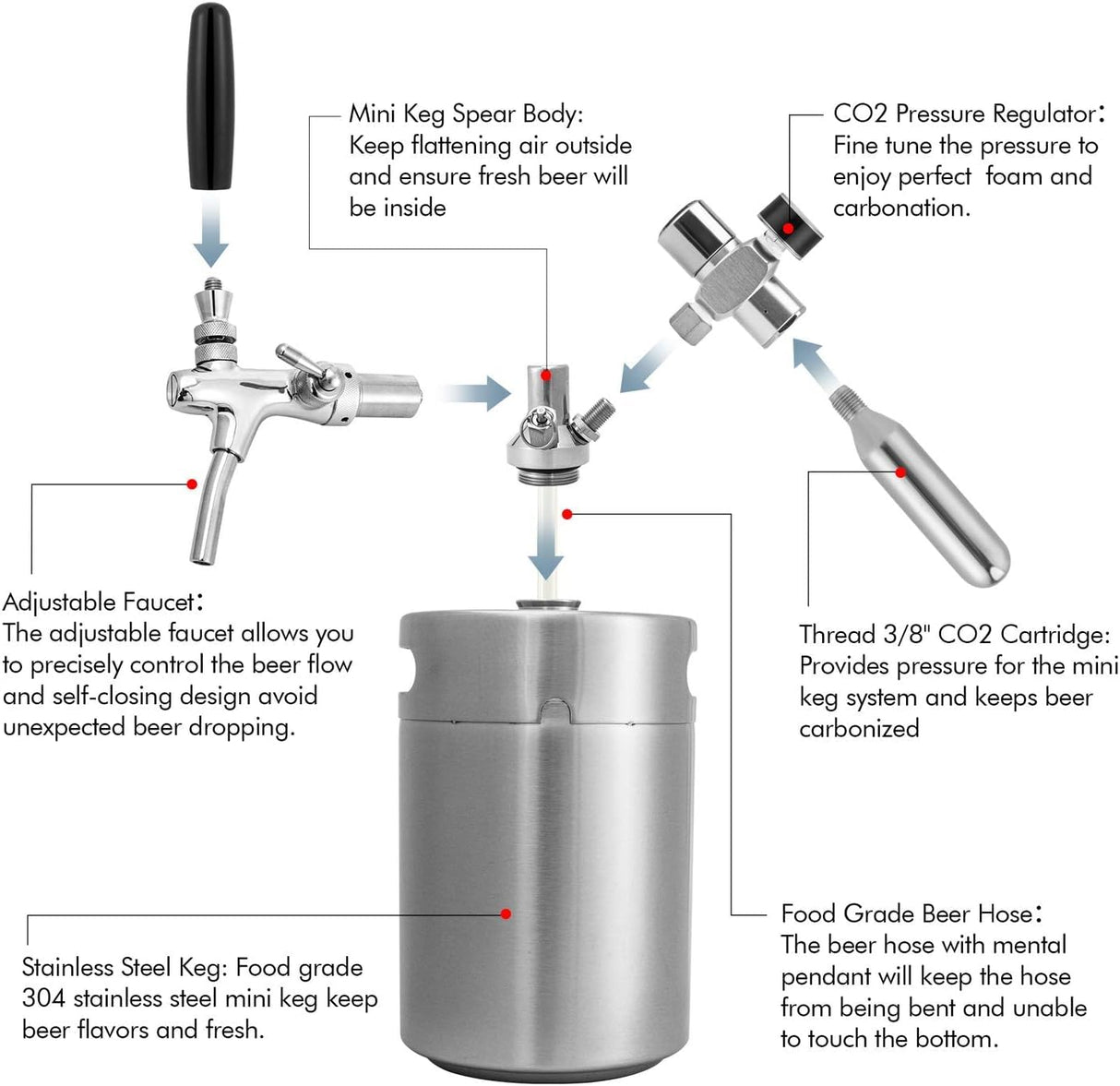 Mini Keg Spear Body:
Keep flattening air outside and ensure fresh beer will be inside

CO2 Pressure Regulator:
Fine tune the pressure to enjoy perfect foam and carbonation.

Adjustable Faucet:
The adjustable faucet allows you to precisely control the beer flow and self-closing design avoid unexpected beer dropping.

Thread 3/8" CO2 Cartridge:
Provides pressure for the mini keg system and keeps beer carbonized

Stainless Steel Keg: Food grade 304 stainless steel mini keg keep beer flavors and fresh.

Food Grade Beer Hose:
The beer hose with mental pendant will keep the hose from being bent and unable to touch the bottom.