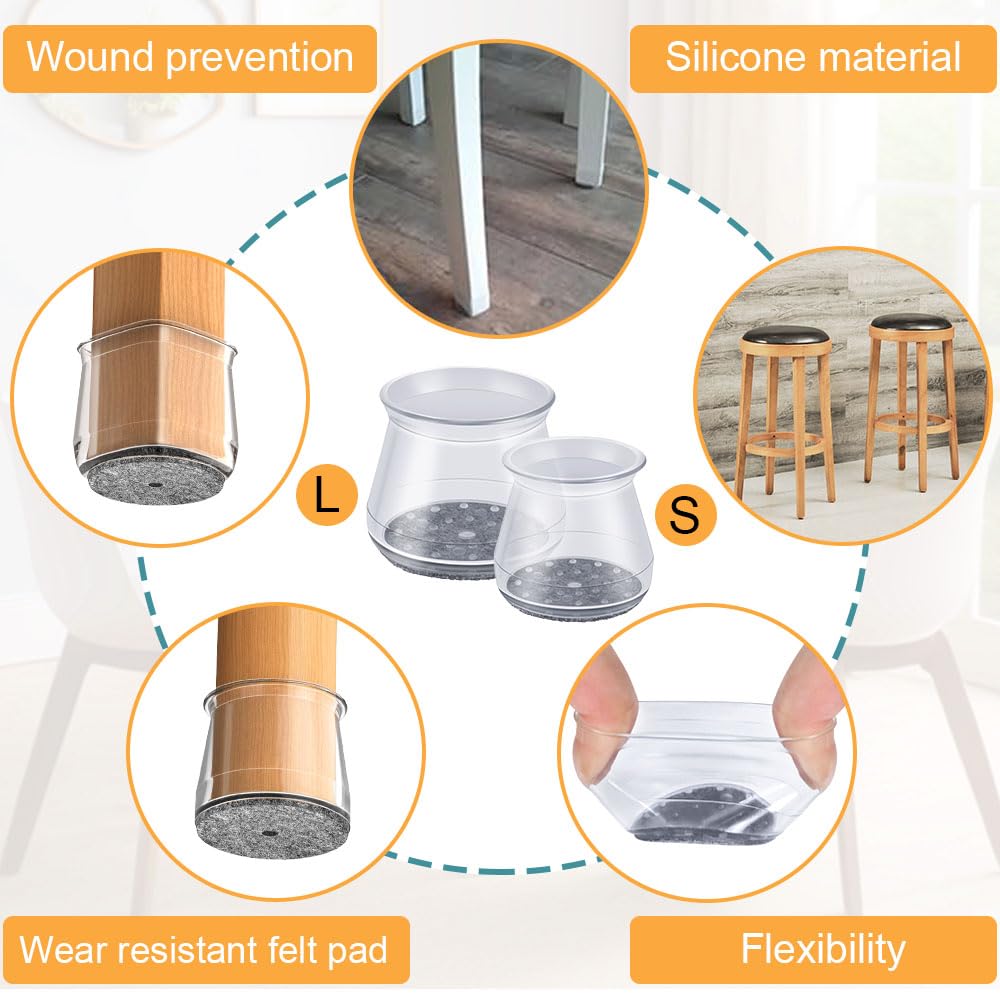 Wound prevention

Silicone material

L

S

Wear resistant felt pad

Flexibility