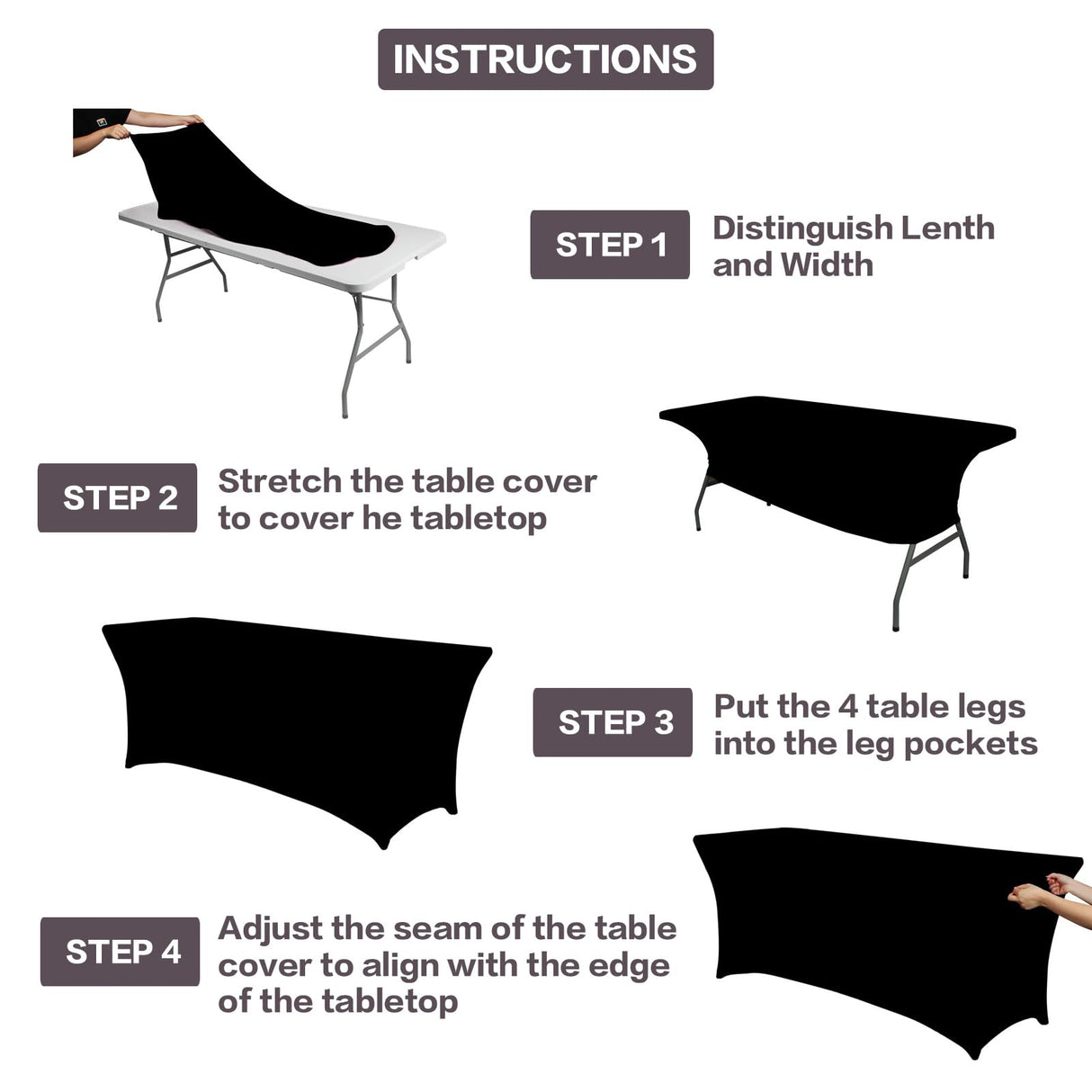 INSTRUCTIONS

STEP 1
Distinguish Lenth and Width

STEP 2
Stretch the table cover to cover he tabletop

STEP 3
Put the 4 table legs into the leg pockets

STEP 4
Adjust the seam of the table cover to align with the edge of the tabletop