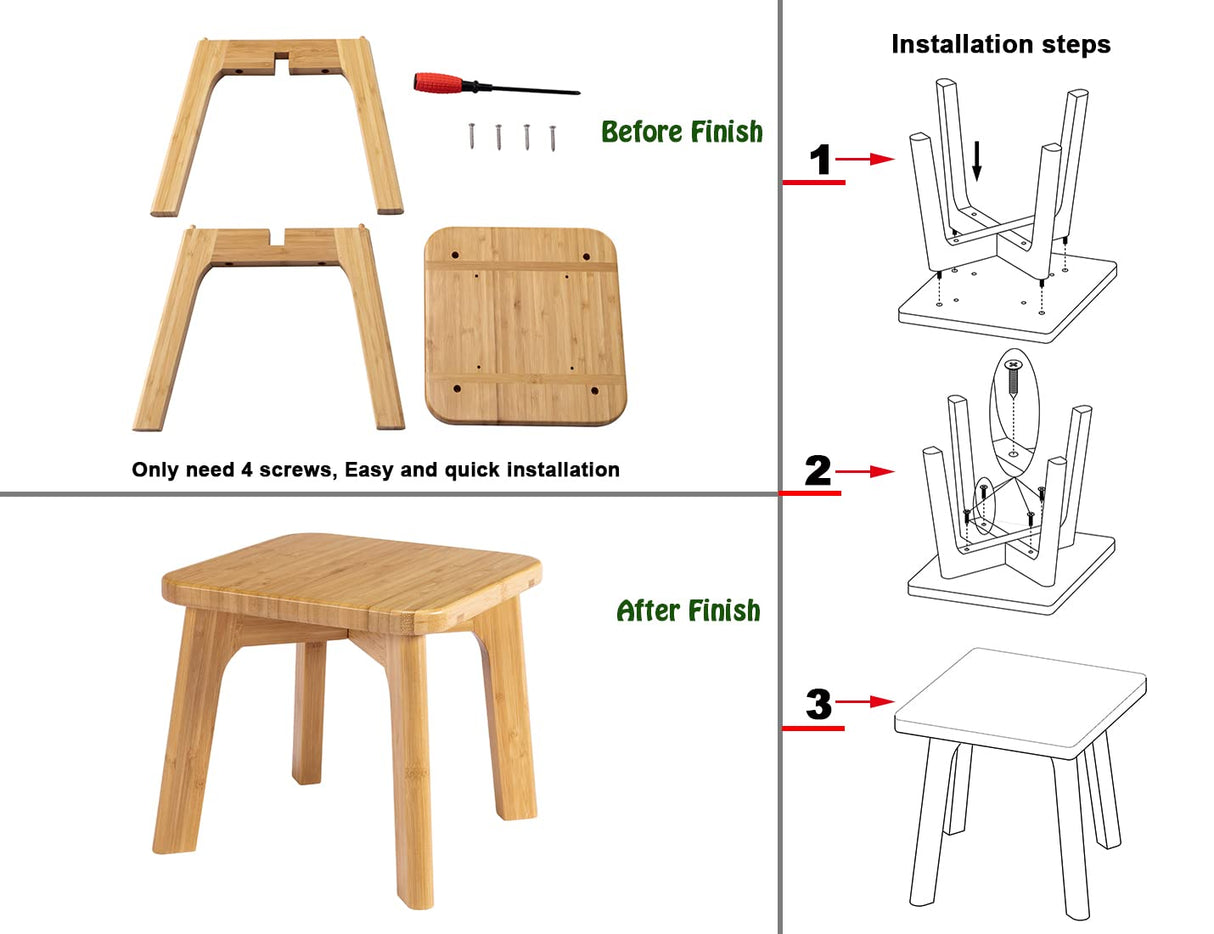 Before Finish

Only need 4 screws, Easy and quick installation

After Finish

Installation steps

1

2

3