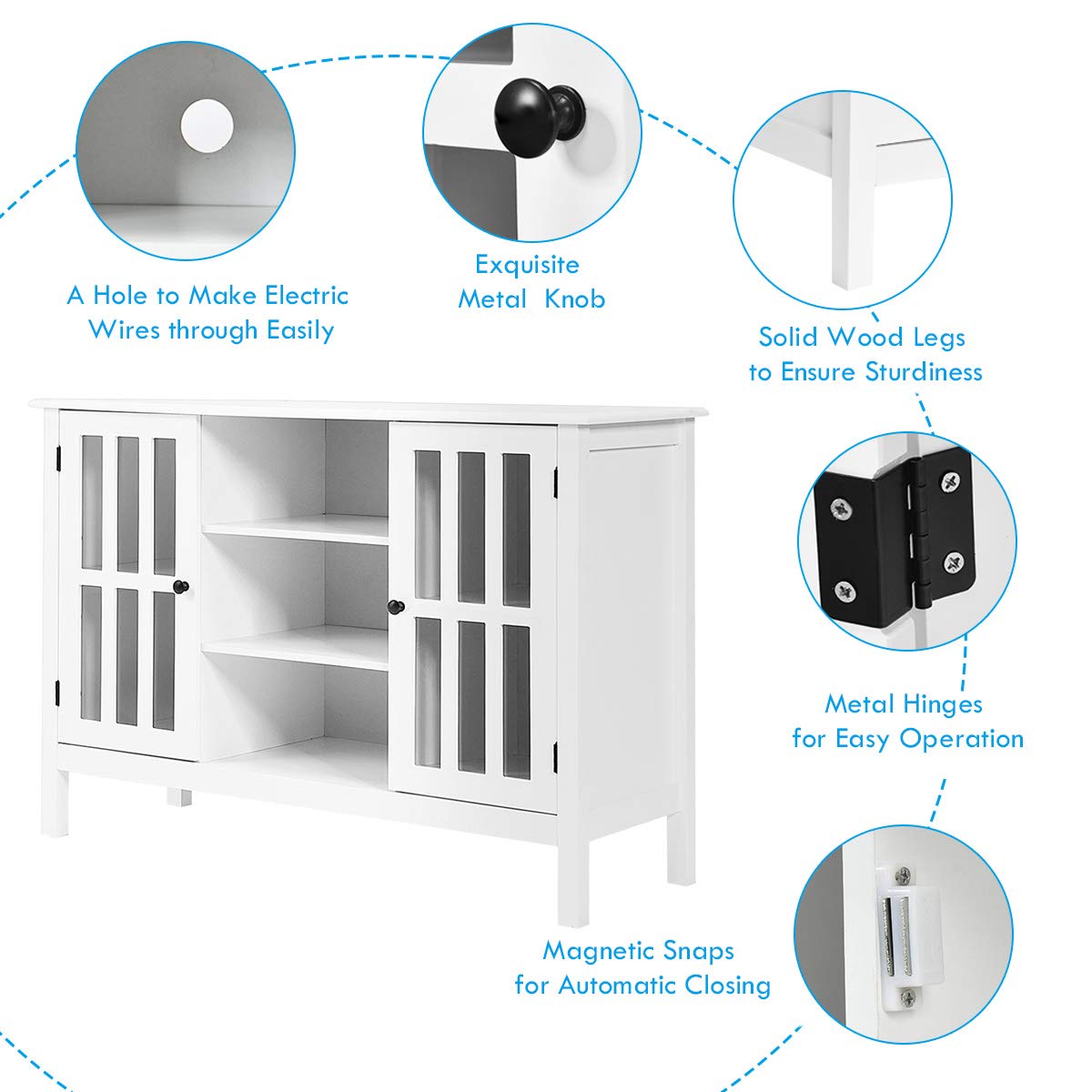 A Hole to Make Electric Wires through Easily

Exquisite Metal Knob

Solid Wood Legs to Ensure Sturdiness

Metal Hinges for Easy Operation

Magnetic Snaps for Automatic Closing