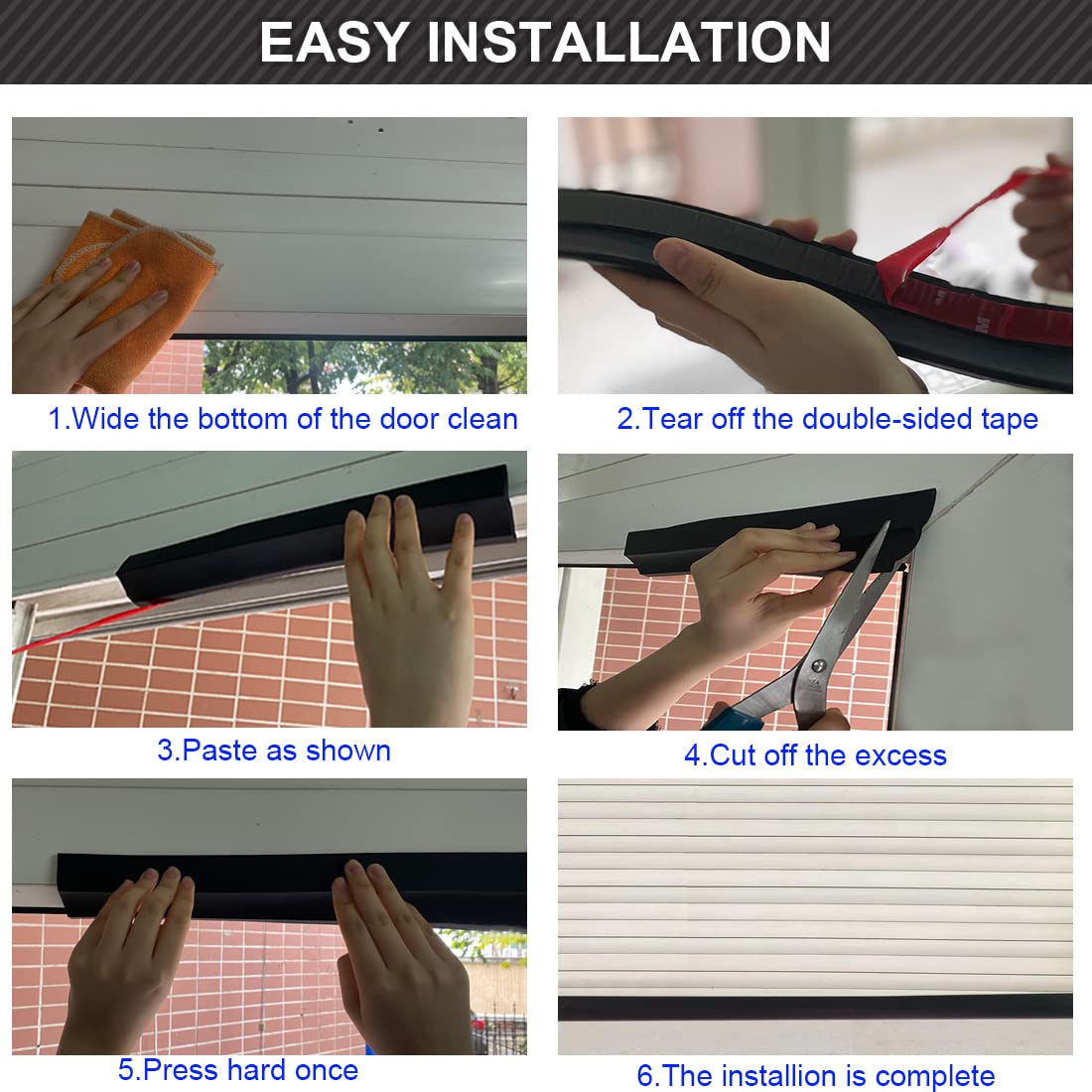 EASY INSTALLATION

1.Wide the bottom of the door clean

2.Tear off the double-sided tape

3.Paste as shown

4.Cut off the excess

5.Press hard once

6.The installion is complete