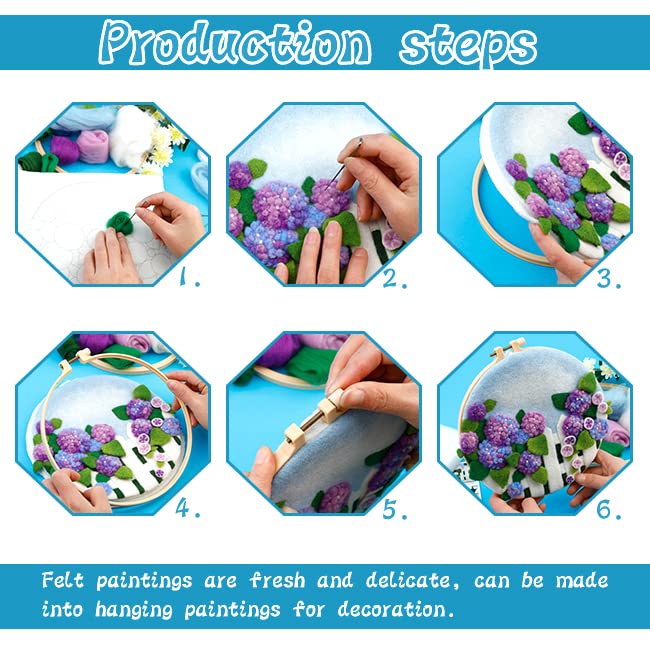 Production steps

1.

2.

3.

4.

5.

6.

Felt paintings are fresh and delicate, can be made into hanging paintings for decoration.