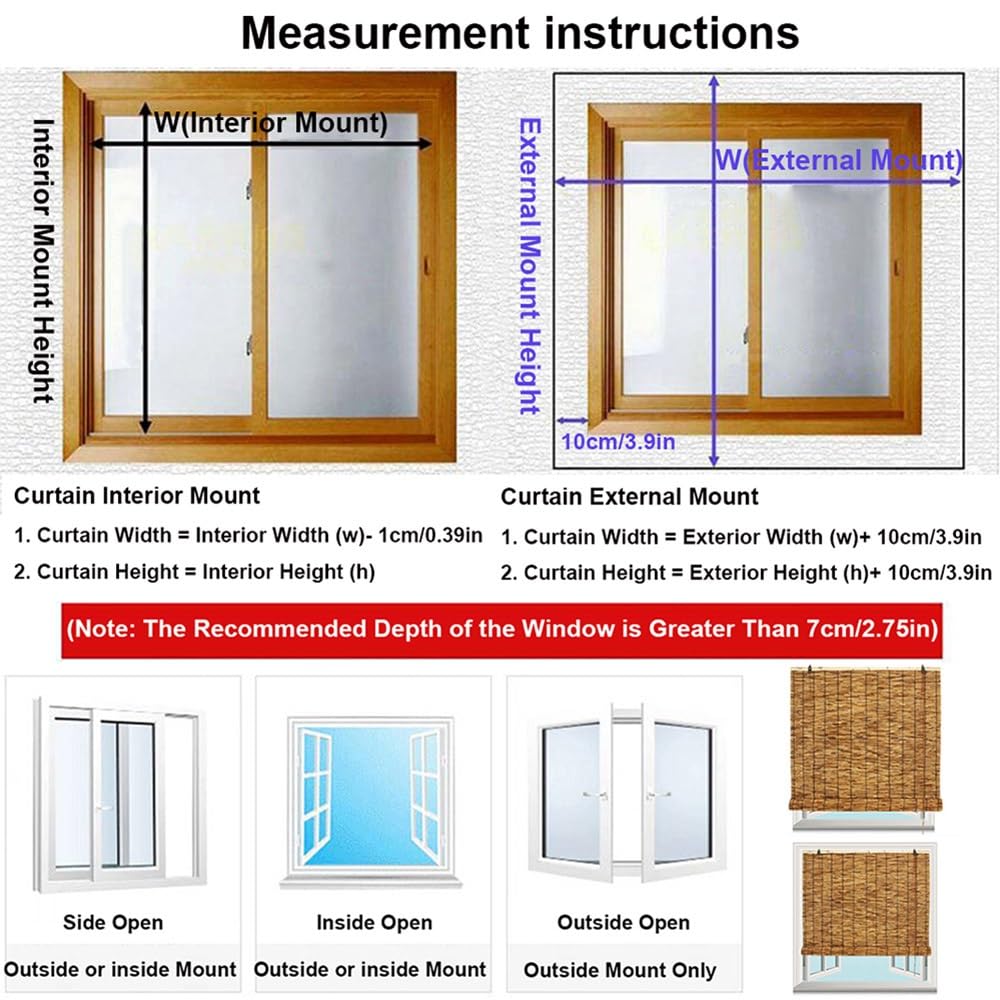 Measurement instructions

Interior Mount Height

W(Interior Mount)

External Mount Height

W(External Mount)

10cm/3.9in

Curtain Interior Mount

1. Curtain Width = Interior Width (w)- 1cm/0.39in

2. Curtain Height = Interior Height (h)

Curtain External Mount

1. Curtain Width = Exterior Width (w)+ 10cm/3.9in

2. Curtain Height = Exterior Height (h)+ 10cm/3.9in

(Note: The Recommended Depth of the Window is Greater Than 7cm/2.75in)

Side Open

Outside or inside Mount

Inside Open

Outside or inside Mount

Outside Open

Outside Mount Only