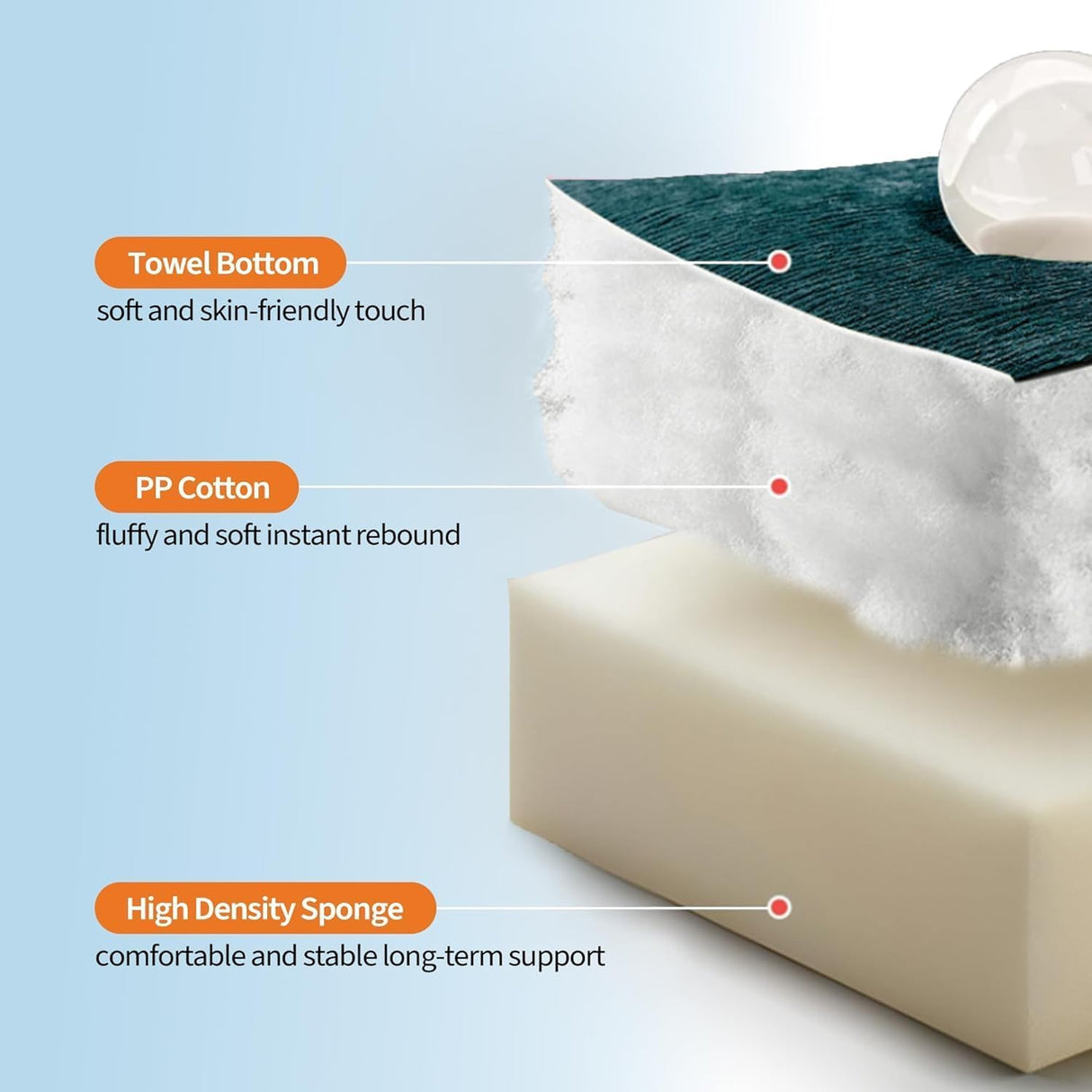 Towel Bottom
soft and skin-friendly touch

PP Cotton
fluffy and soft instant rebound

High Density Sponge
comfortable and stable long-term support