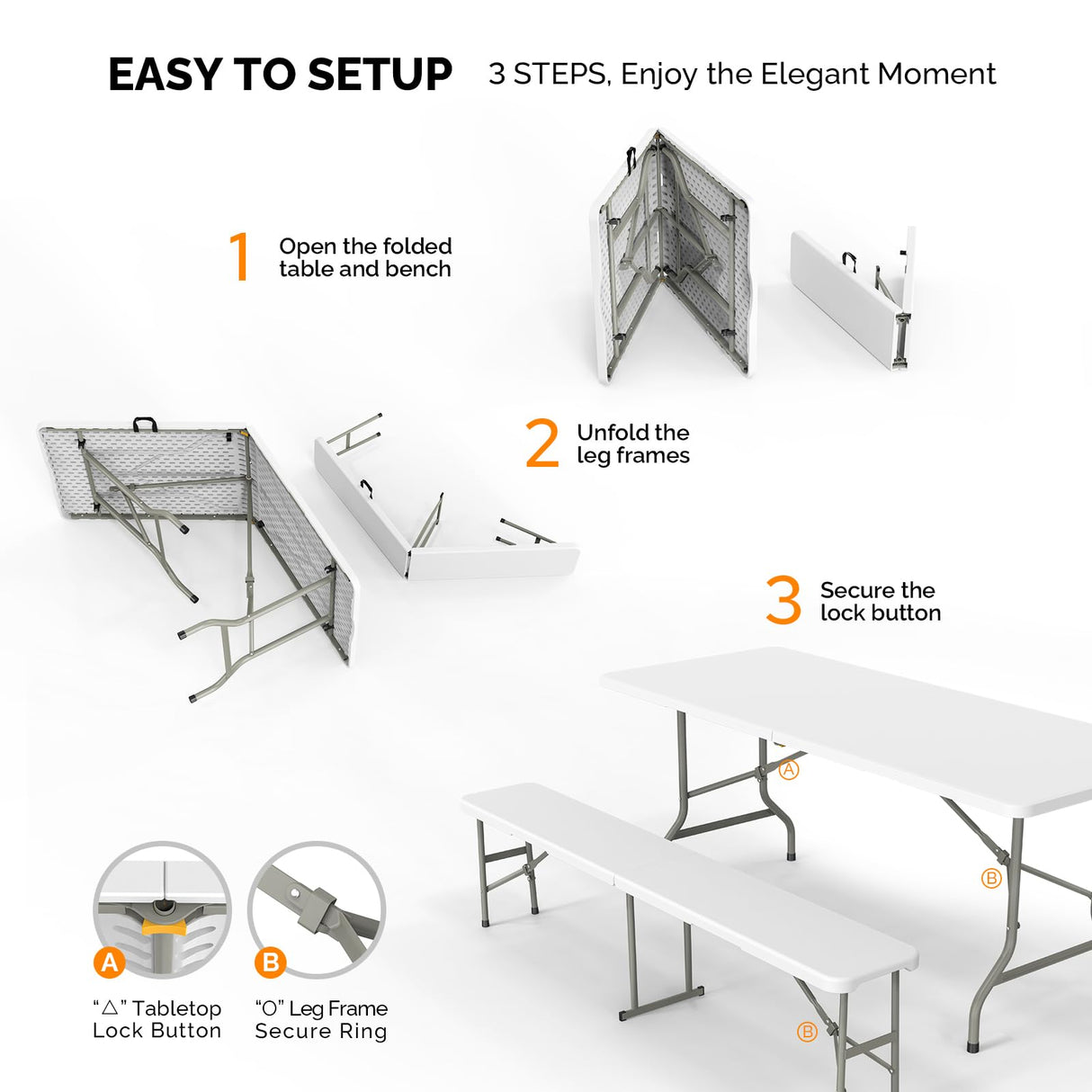 EASY TO SETUP 3 STEPS, Enjoy the Elegant Moment

1 Open the folded table and bench

2 Unfold the leg frames

3 Secure the lock button

A

B

B

A "△" Tabletop Lock Button

B "O" Leg Frame Secure Ring