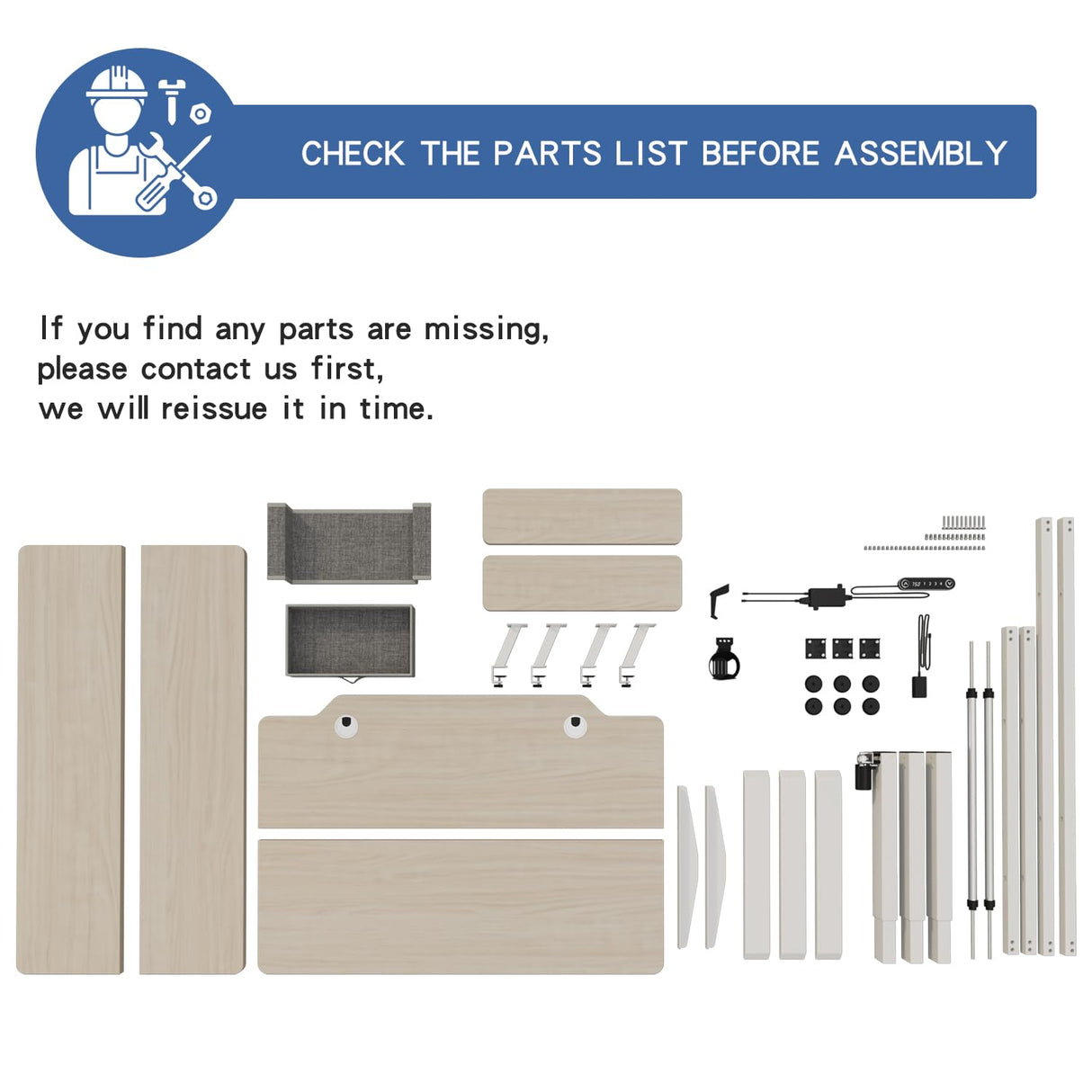 CHECK THE PARTS LIST BEFORE ASSEMBLY

If you find any parts are missing, please contact us first, we will reissue it in time.