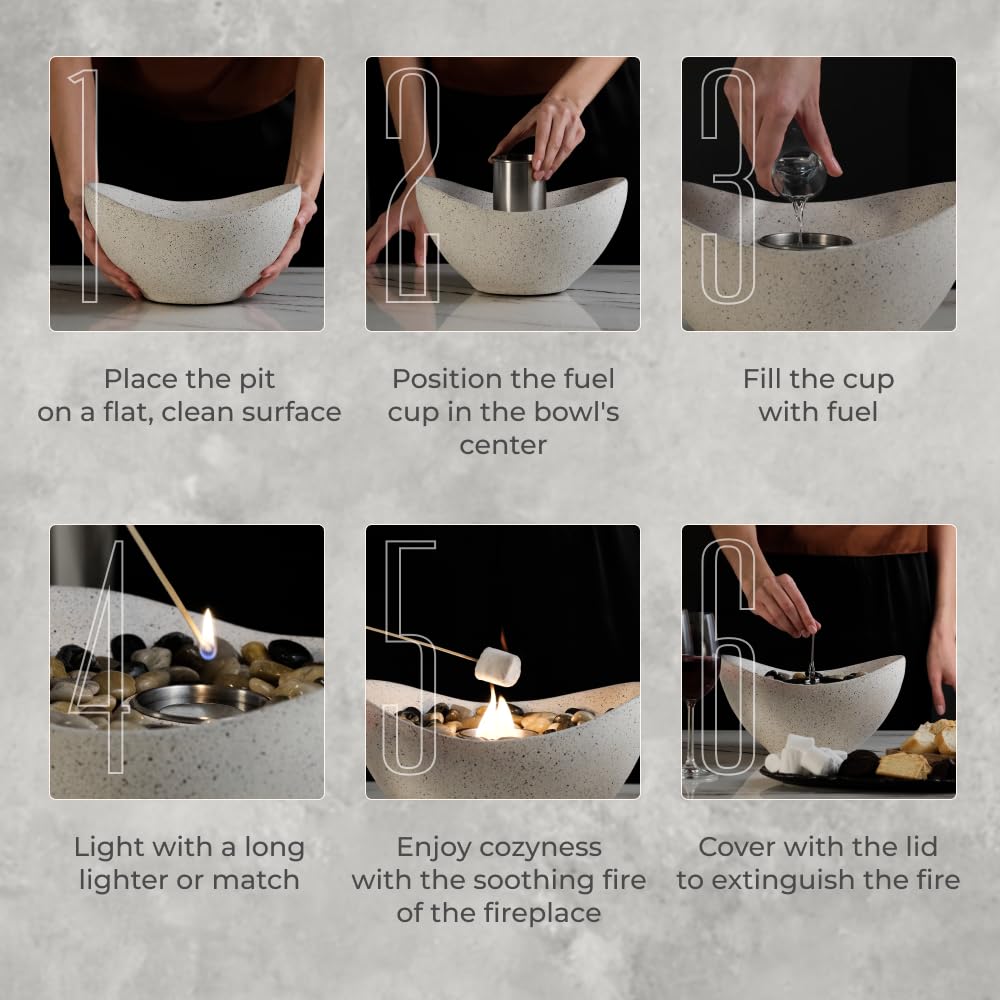 1

Place the pit on a flat, clean surface

2

Position the fuel cup in the bowl's center

3

Fill the cup with fuel

4

Light with a long lighter or match

5

Enjoy cozyness with the soothing fire of the fireplace

6

Cover with the lid to extinguish the fire