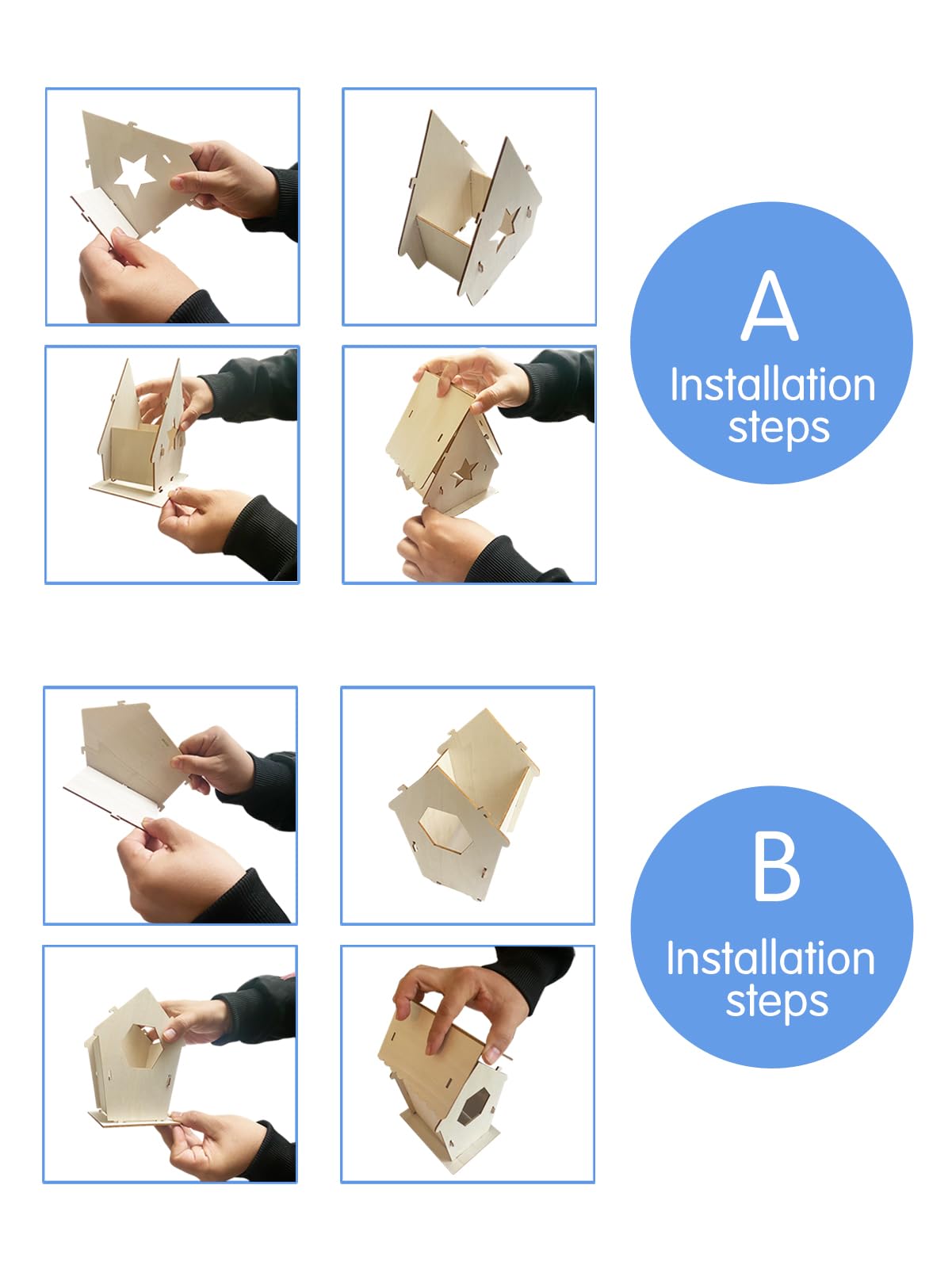 A
Installation steps

B
Installation steps