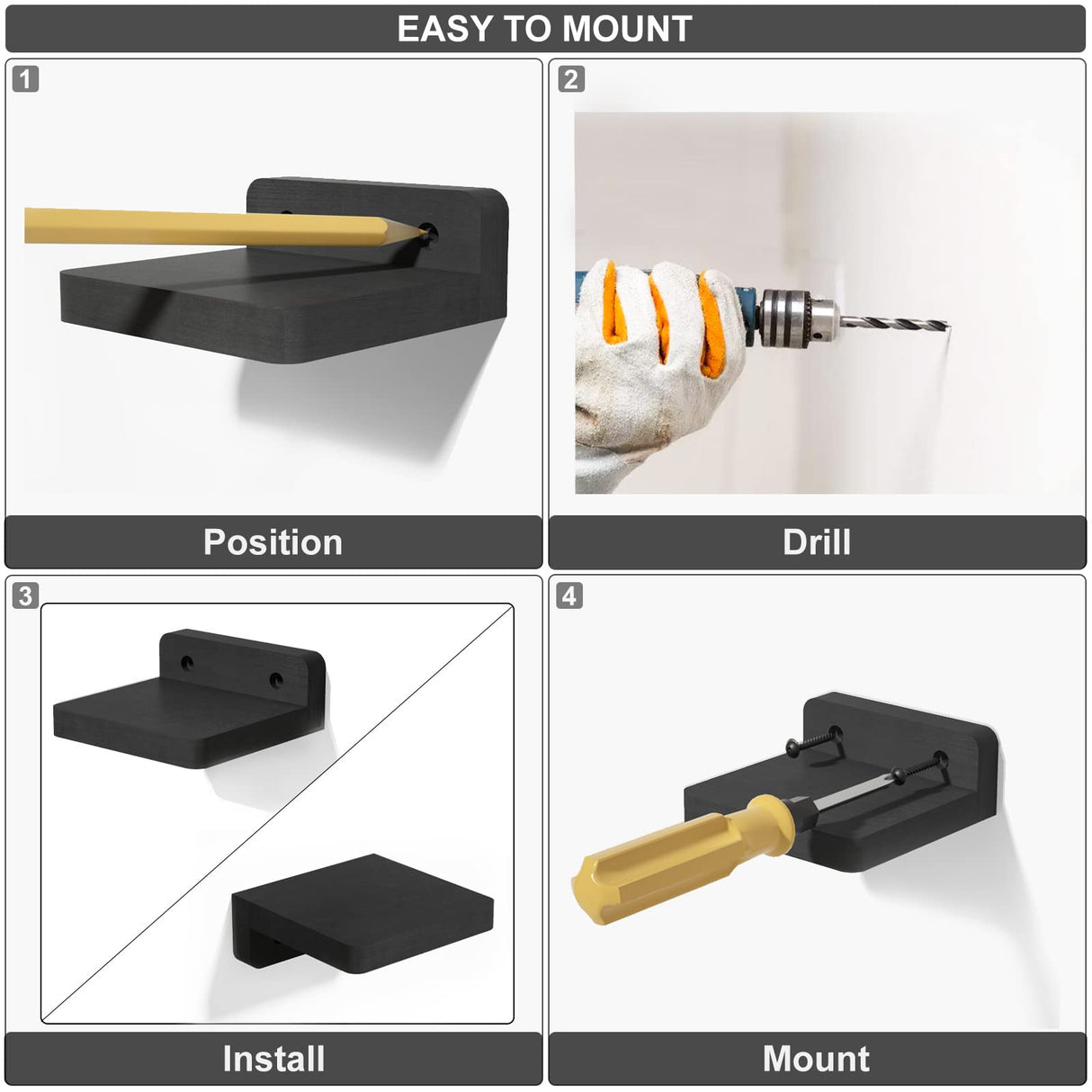 EASY TO MOUNT

1

Position

2

Drill

3

Install

4

Mount