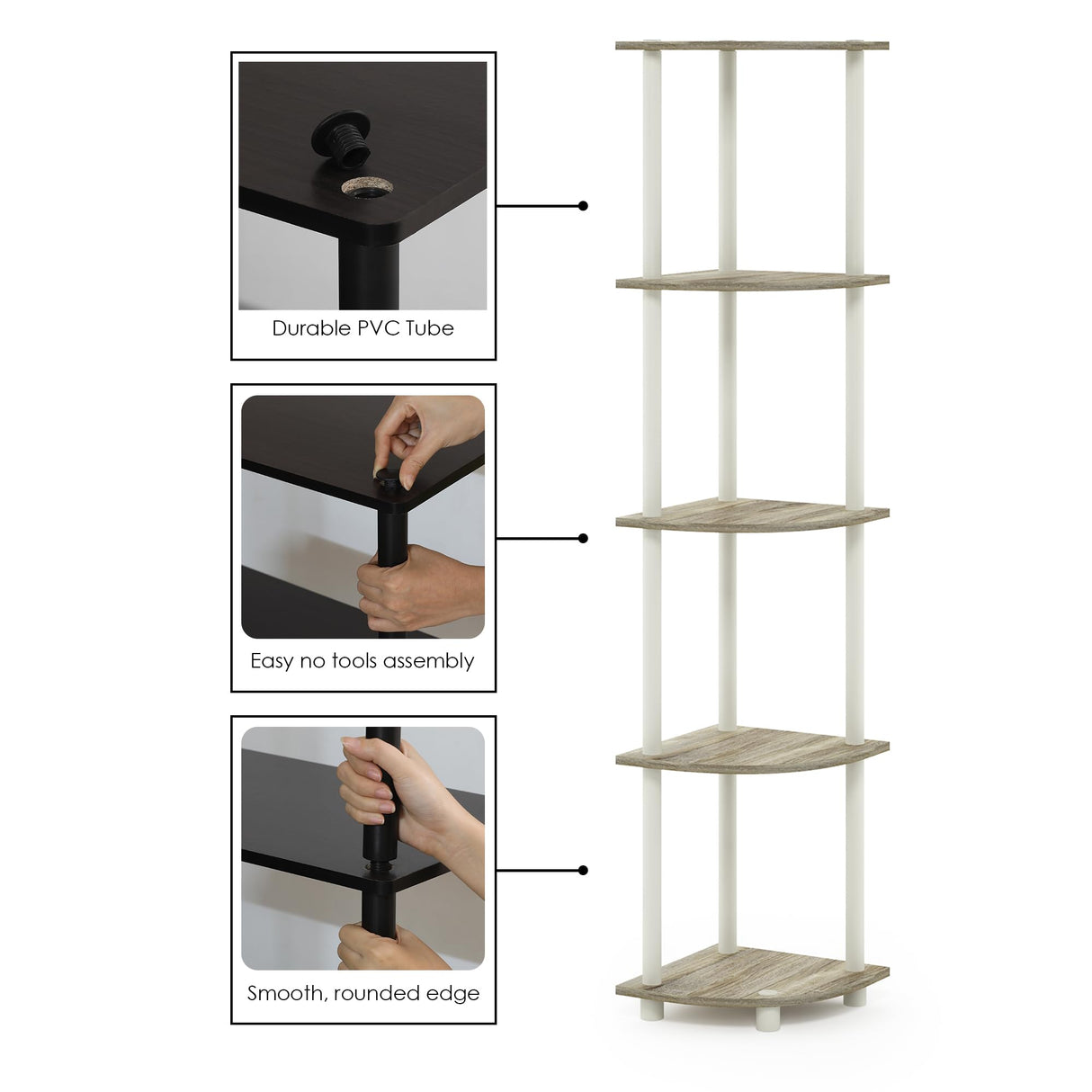 Durable PVC Tube

Easy no tools assembly

Smooth, rounded edge