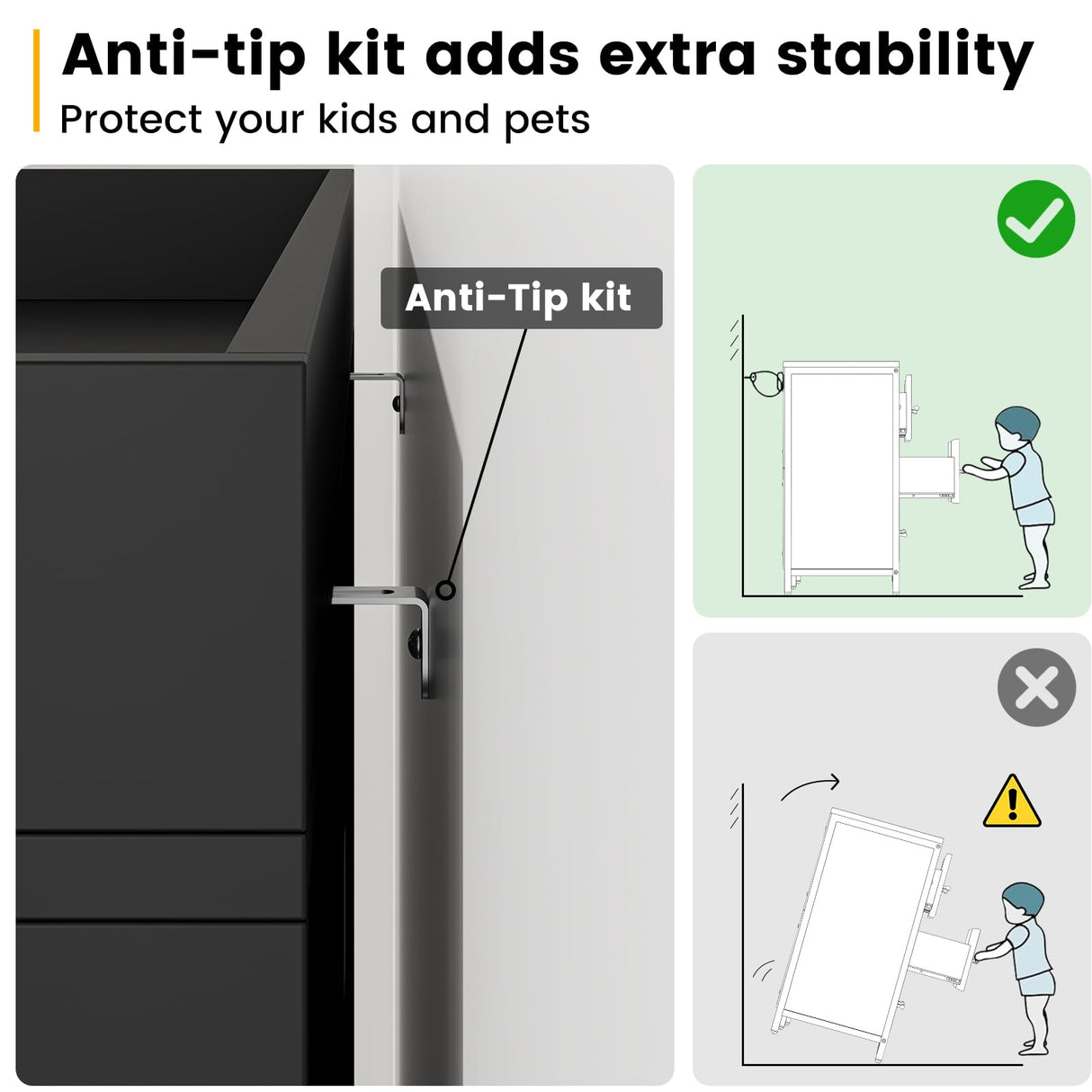 Anti-tip kit adds extra stability

Protect your kids and pets

Anti-Tip kit