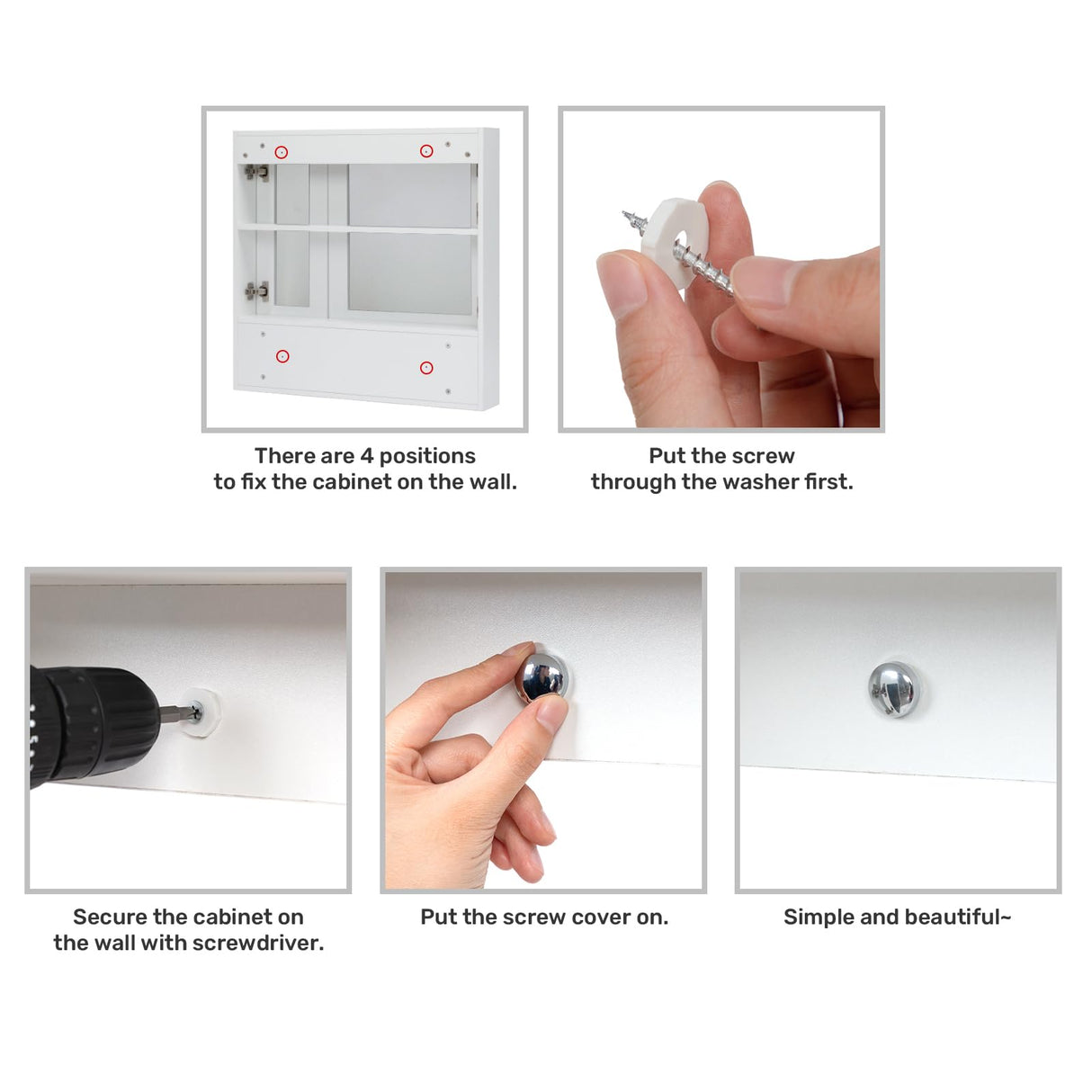 There are 4 positions to fix the cabinet on the wall.

Put the screw through the washer first.

Secure the cabinet on the wall with screwdriver.

Put the screw cover on.

Simple and beautiful~