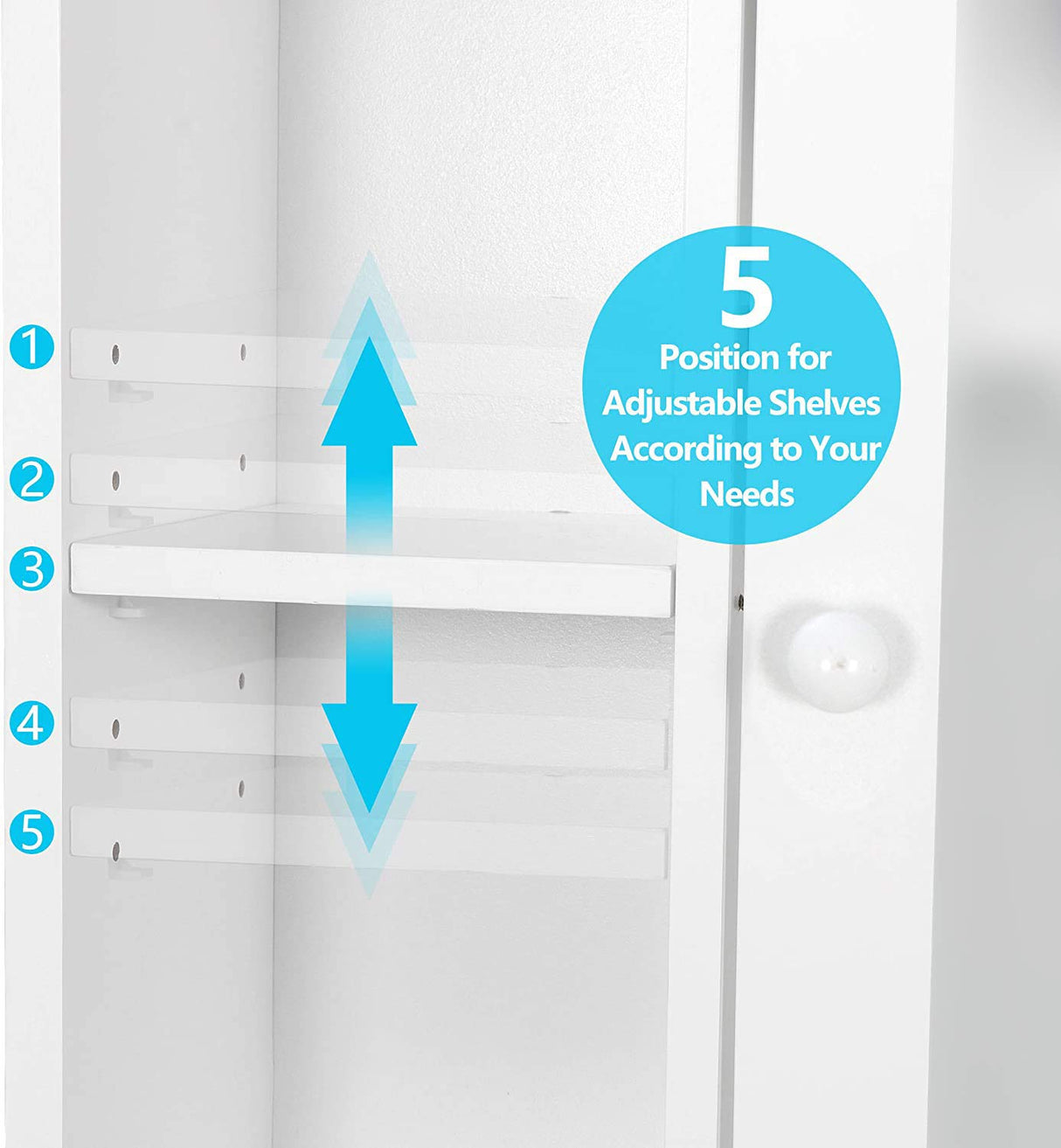 1
2
3
4
5

5
Position for
Adjustable Shelves
According to Your
Needs