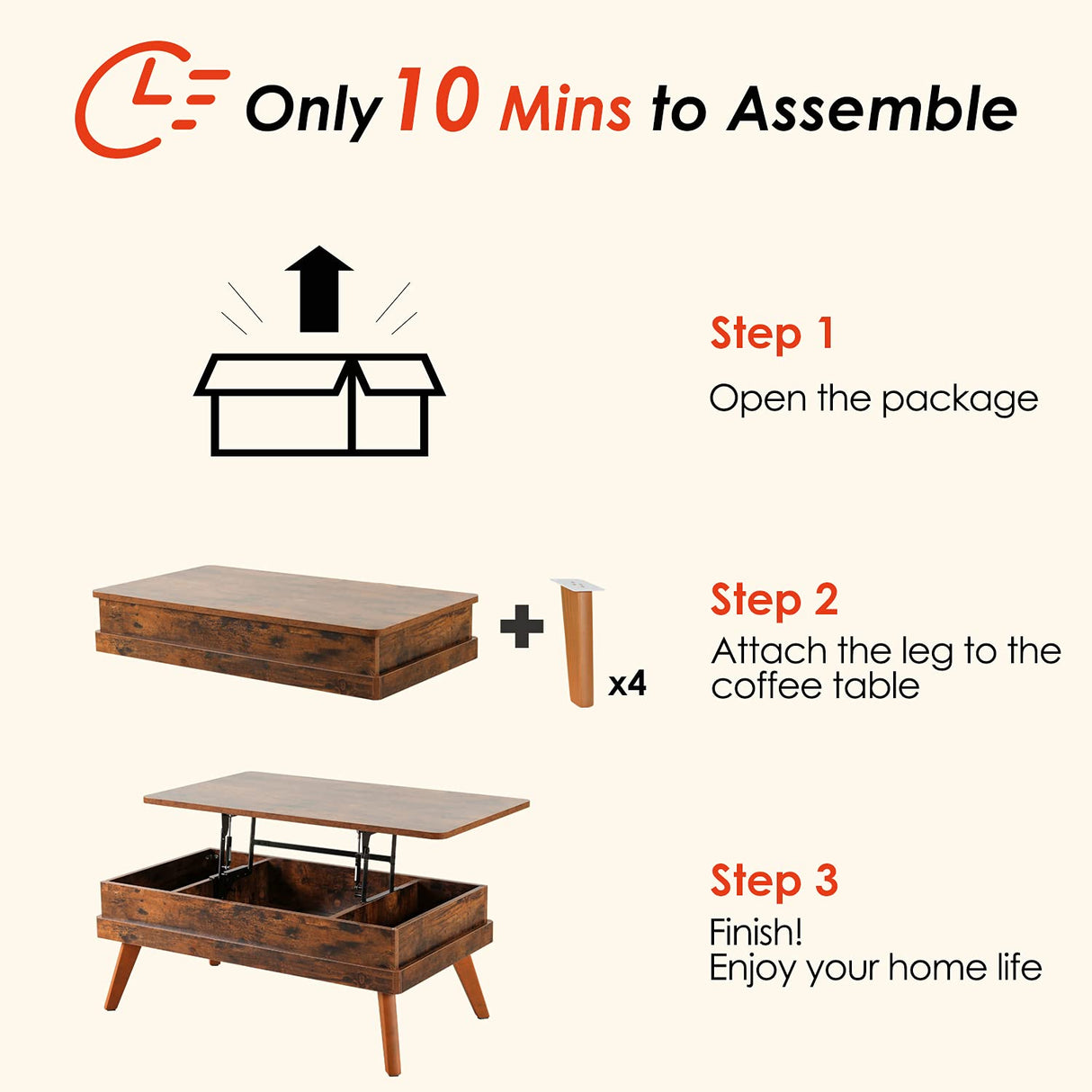 Only 10 Mins to Assemble

Step 1
Open the package

x4

Step 2
Attach the leg to the coffee table

Step 3
Finish!
Enjoy your home life