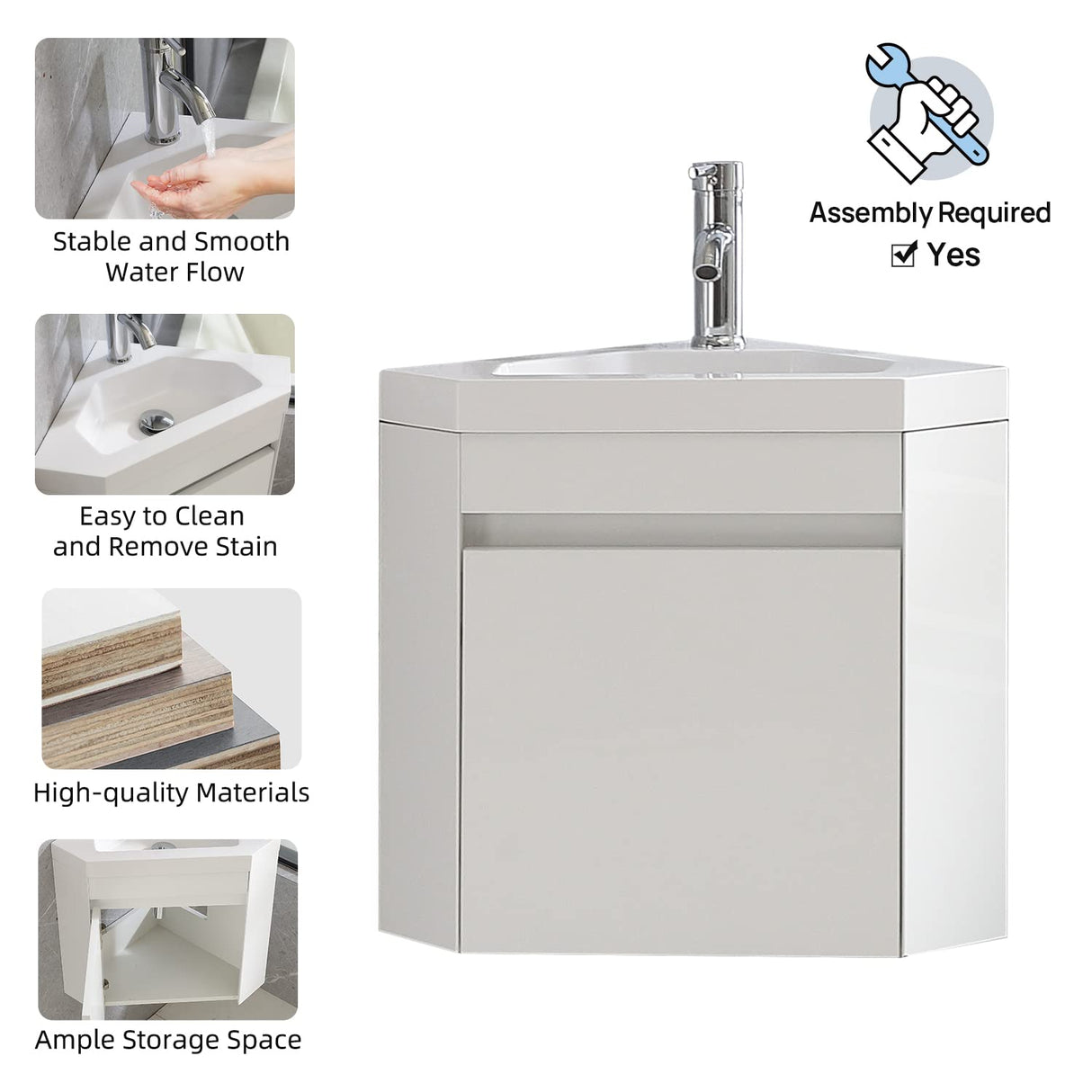 Stable and Smooth Water Flow

Easy to Clean and Remove Stain

High-quality Materials

Ample Storage Space

Assembly Required
☑ Yes