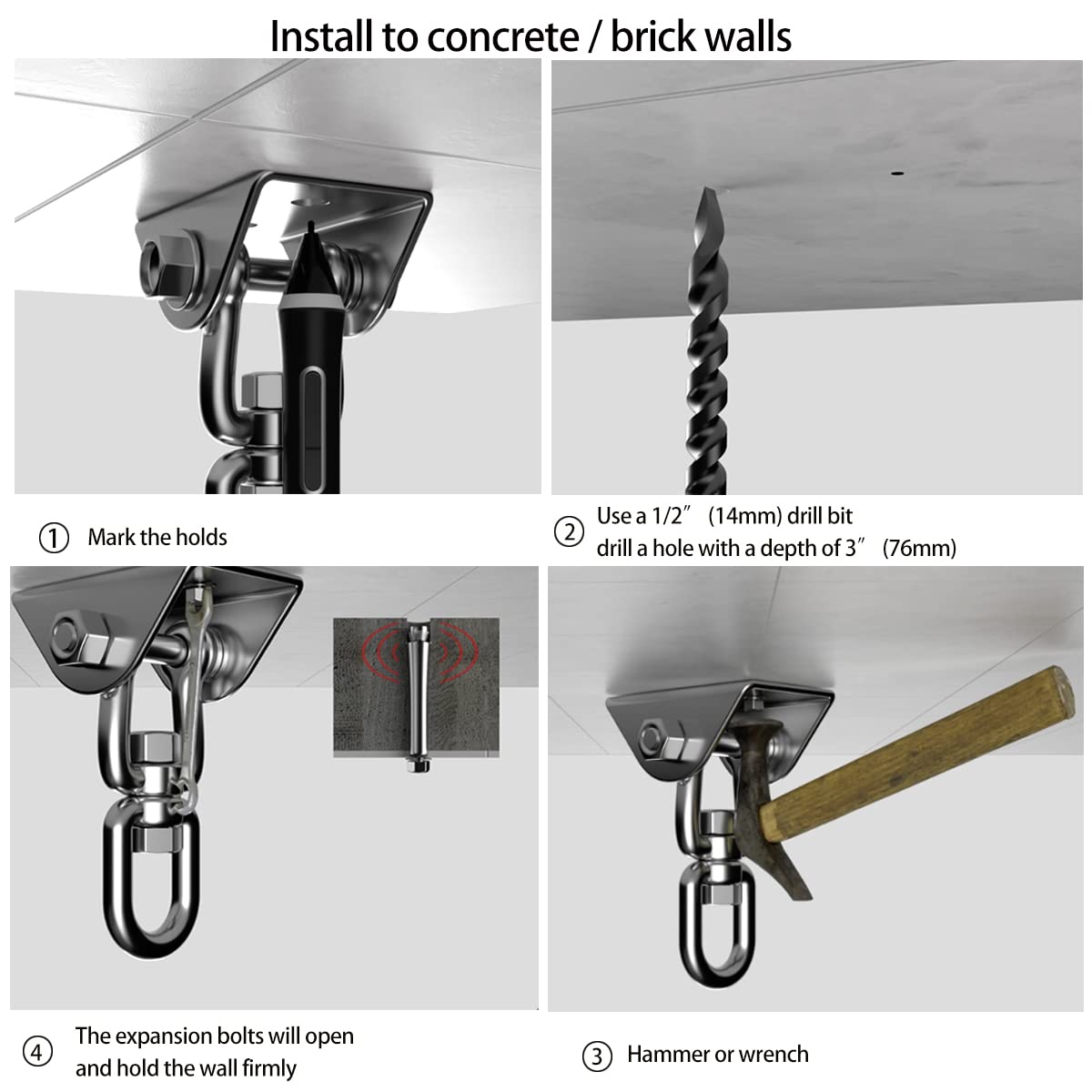 Install to concrete / brick walls

① Mark the holds

② Use a 1/2″ (14mm) drill bit drill a hole with a depth of 3″ (76mm)

④ The expansion bolts will open and hold the wall firmly

③ Hammer or wrench