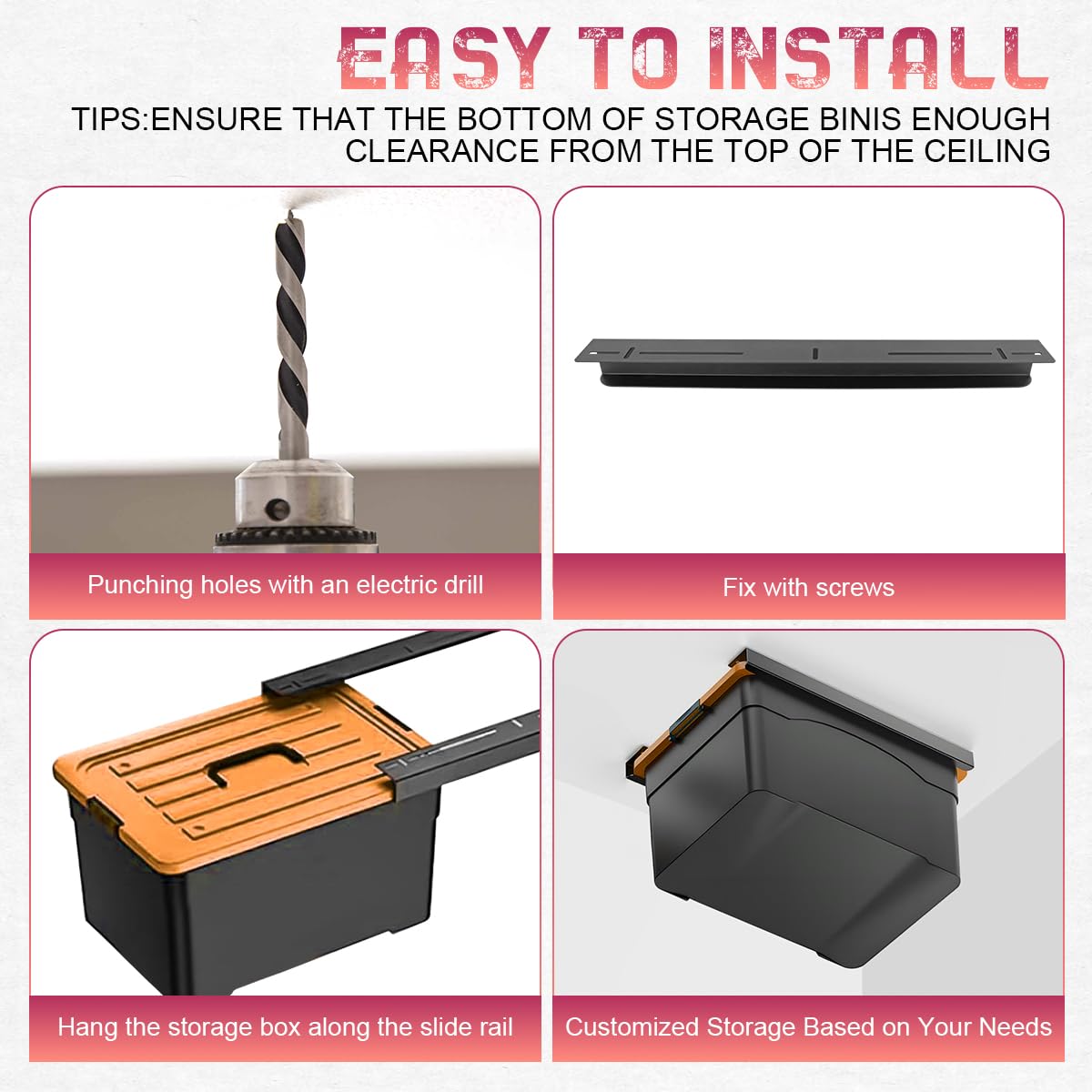 EASY TO INSTALL

TIPS:ENSURE THAT THE BOTTOM OF STORAGE BINIS ENOUGH CLEARANCE FROM THE TOP OF THE CEILING

Punching holes with an electric drill

Fix with screws

Hang the storage box along the slide rail

Customized Storage Based on Your Needs