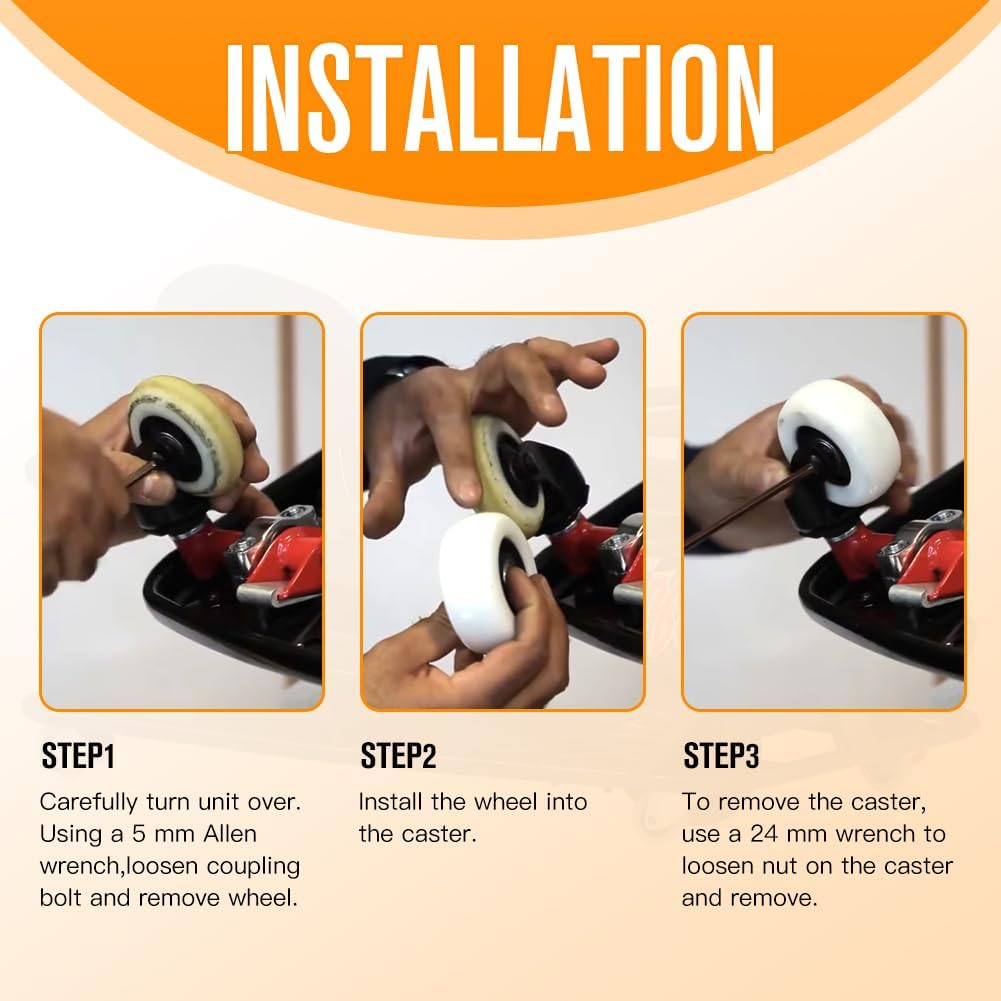 INSTALLATION

STEP1

Carefully turn unit over. Using a 5 mm Allen wrench,loosen coupling bolt and remove wheel.

STEP2

Install the wheel into the caster.

STEP3

To remove the caster, use a 24 mm wrench to loosen nut on the caster and remove.