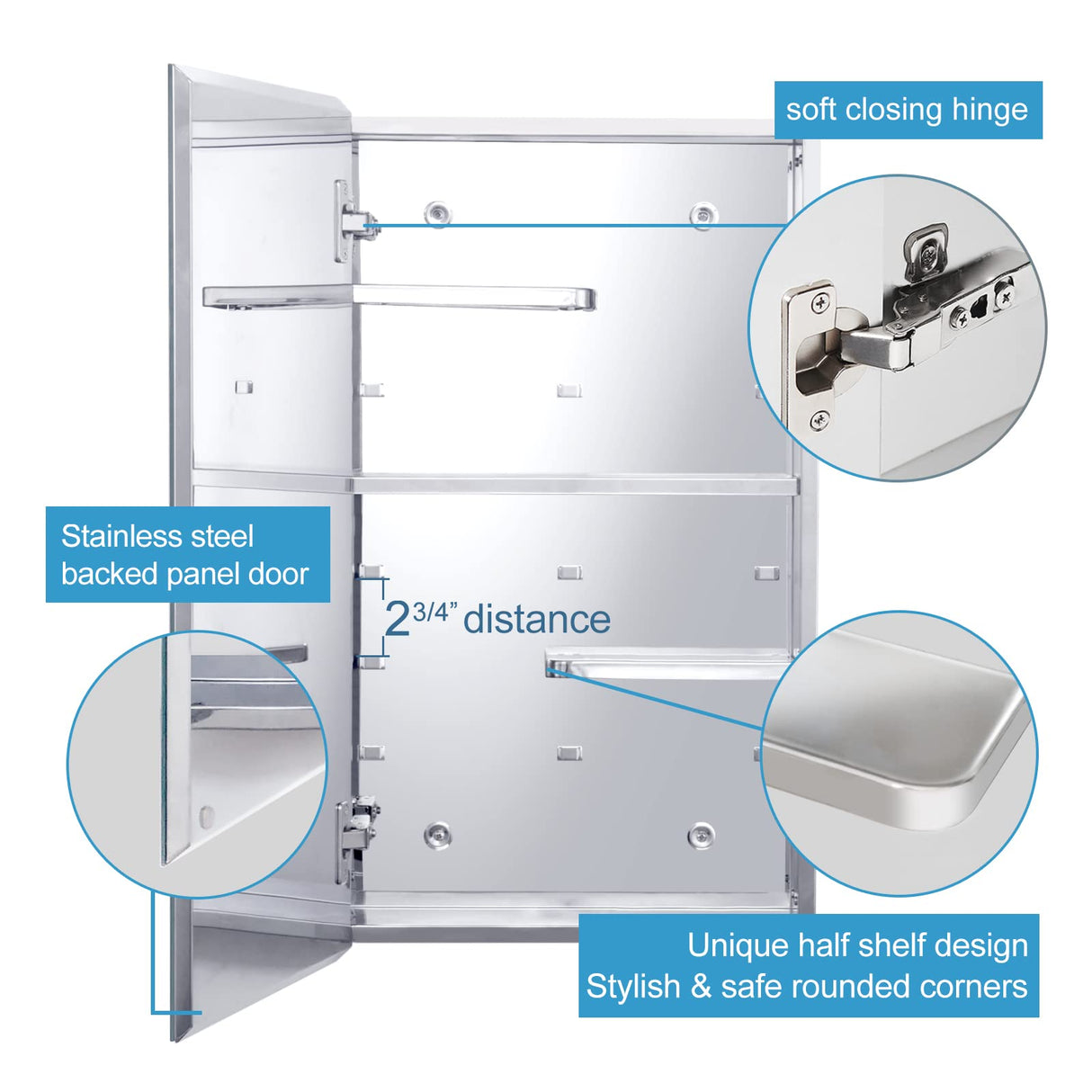 soft closing hinge

Stainless steel backed panel door

$2^{3/4"}$ distance

Unique half shelf design
Stylish & safe rounded corners