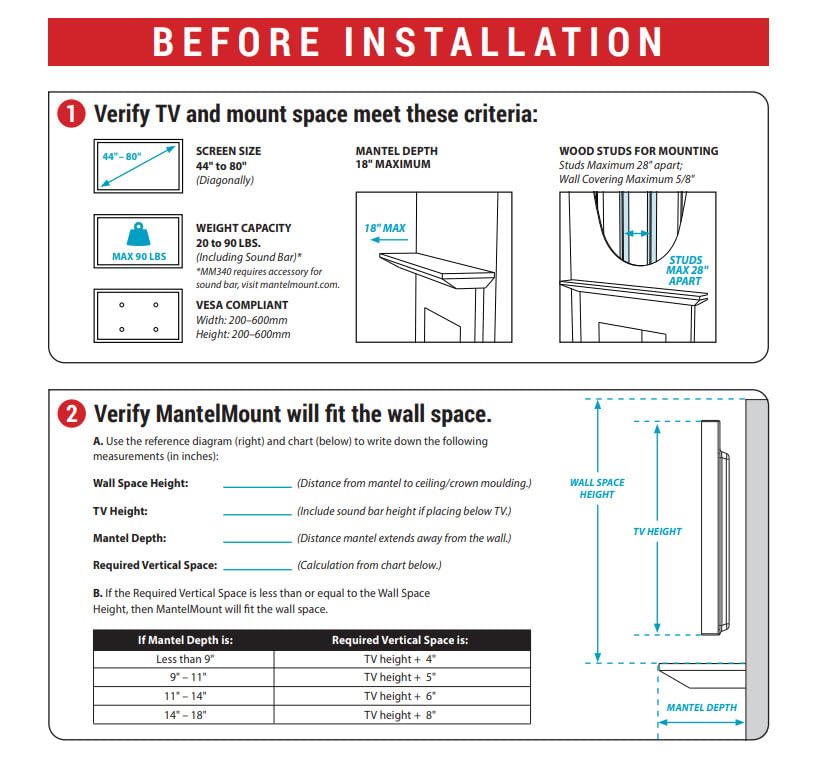 BEFORE INSTALLATION

1 Verify TV and mount space meet these criteria:

44" – 80"

SCREEN SIZE
44" to 80"
(Diagonally)

MAX 90 LBS

WEIGHT CAPACITY
20 to 90 LBS.
(Including Sound Bar)*
*MM340 requires accessory for sound bar, visit mantelmount.com.

VESA COMPLIANT
Width: 200–600mm
Height: 200–600mm

MANTEL DEPTH
18" MAXIMUM

18" MAX

WOOD STUDS FOR MOUNTING
Studs Maximum 28" apart;
Wall Covering Maximum 5/8"

STUDS MAX 28" APART

2 Verify MantelMount will fit the wall space.

A. Use the reference diagram (right) and chart (below) to write down the following measurements (in inches):

Wall Space Height: ________ (Distance from mantel to ceiling/crown moulding.)

TV Height: ________ (Include sound bar height if placing below TV.)

Mantel Depth: ________ (Distance mantel extends away from the wall.)

Required Vertical Space: ________ (Calculation from chart below.)

B. If the Required Vertical Space is less than or equal to the Wall Space Height, then MantelMount will fit the wall space.

| If Mantel Depth is: | Required Vertical Space is: |
|---|---|
| Less than 9" | TV height + 4" |
| 9" – 11" | TV height + 5" |
| 11" – 14" | TV height + 6" |
| 14" – 18" | TV height + 8" |

WALL SPACE HEIGHT

TV HEIGHT

MANTEL DEPTH