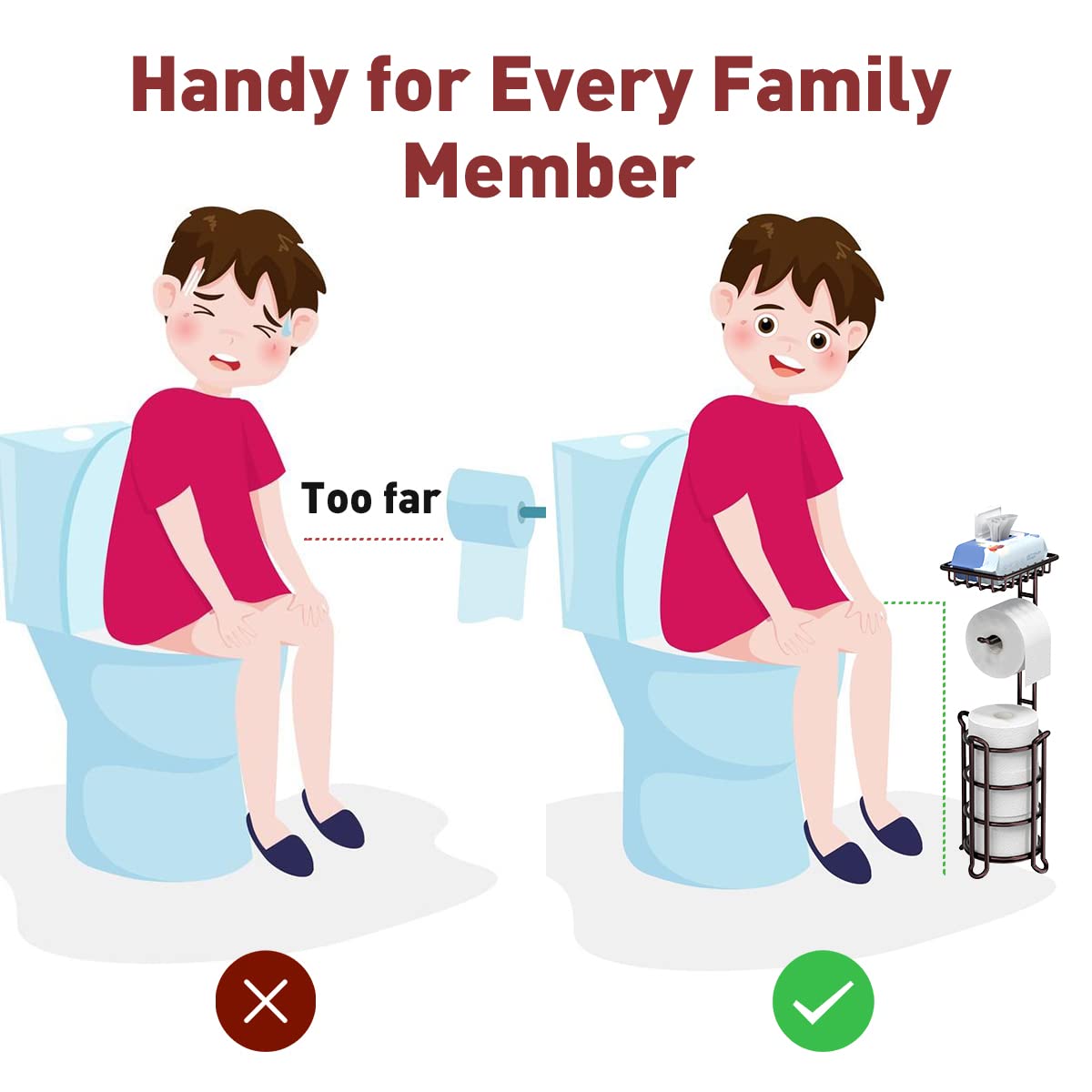 Handy for Every Family Member

Too far