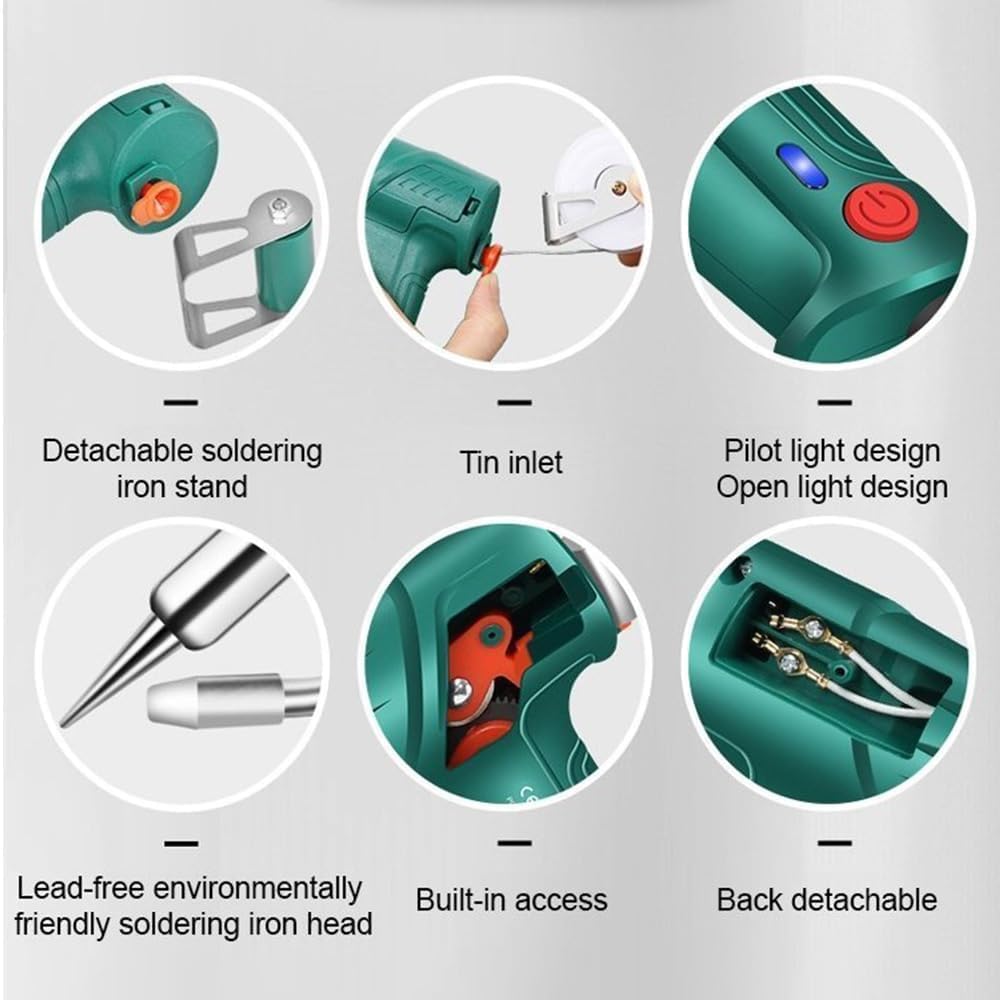 Detachable soldering iron stand

Tin inlet

Pilot light design
Open light design

Lead-free environmentally friendly soldering iron head

Built-in access

Back detachable