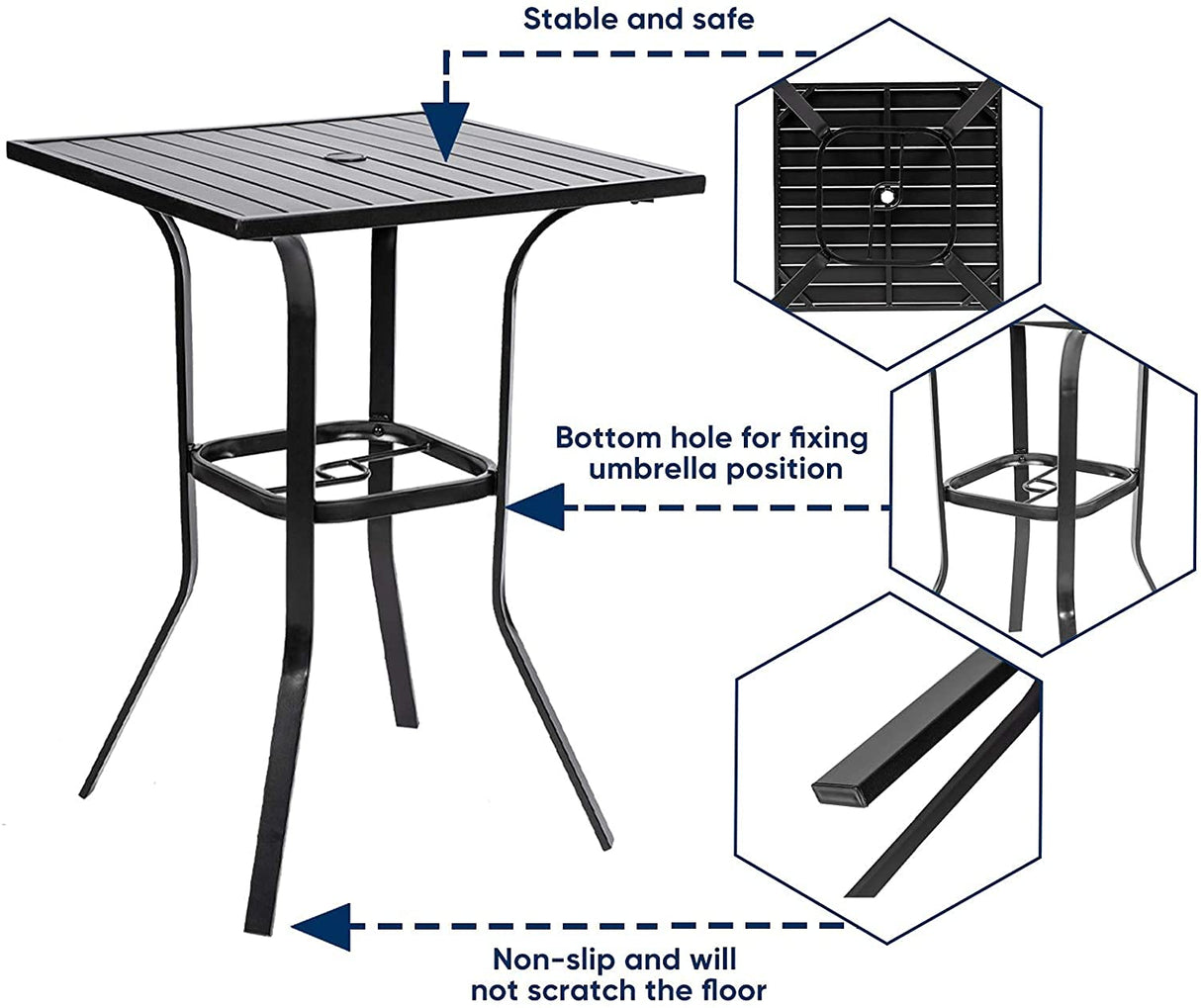 Stable and safe

Bottom hole for fixing umbrella position

Non-slip and will not scratch the floor