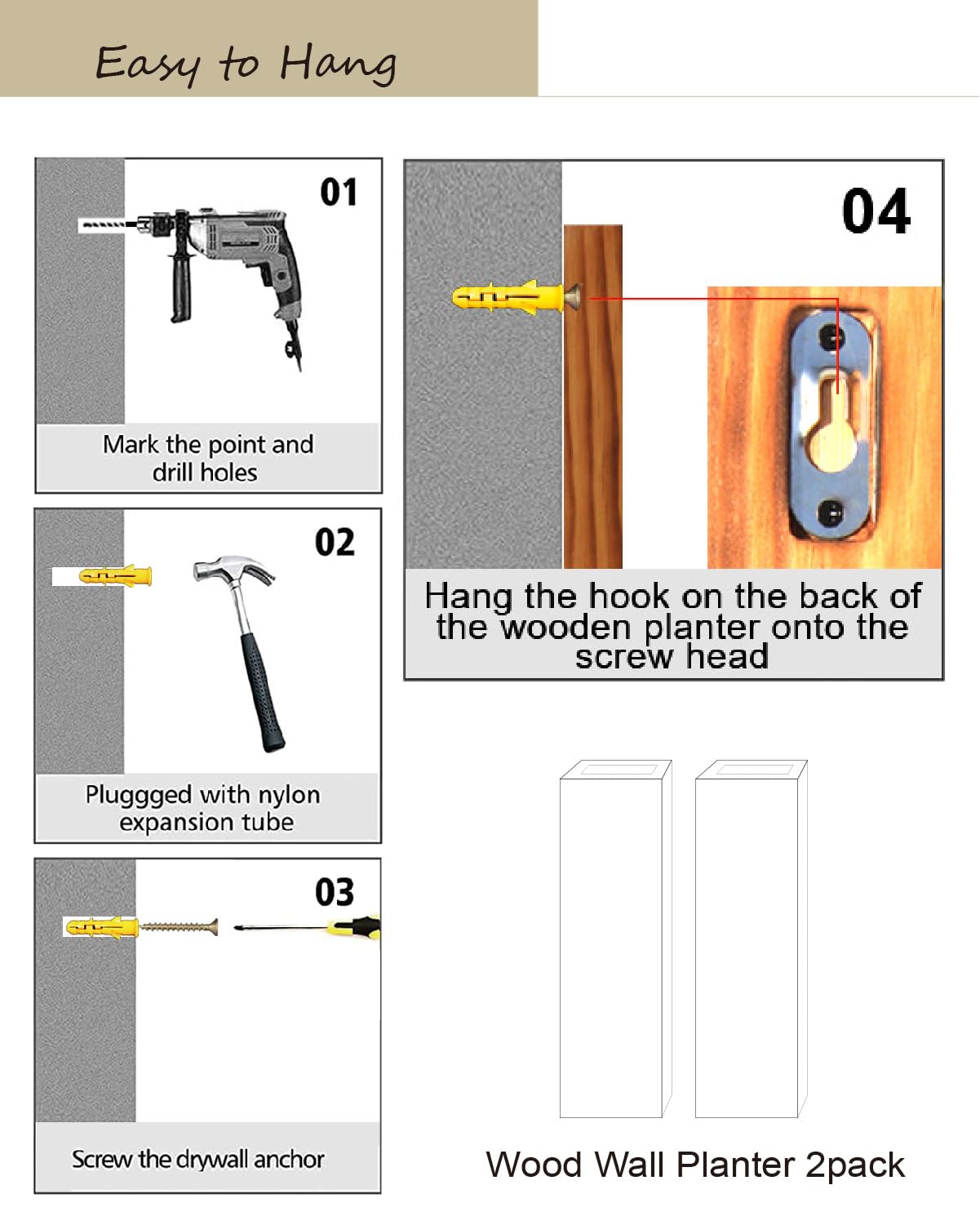 Easy to Hang

01

Mark the point and drill holes

02

Pluggged with nylon expansion tube

03

Screw the drywall anchor

04

Hang the hook on the back of the wooden planter onto the screw head

Wood Wall Planter 2pack